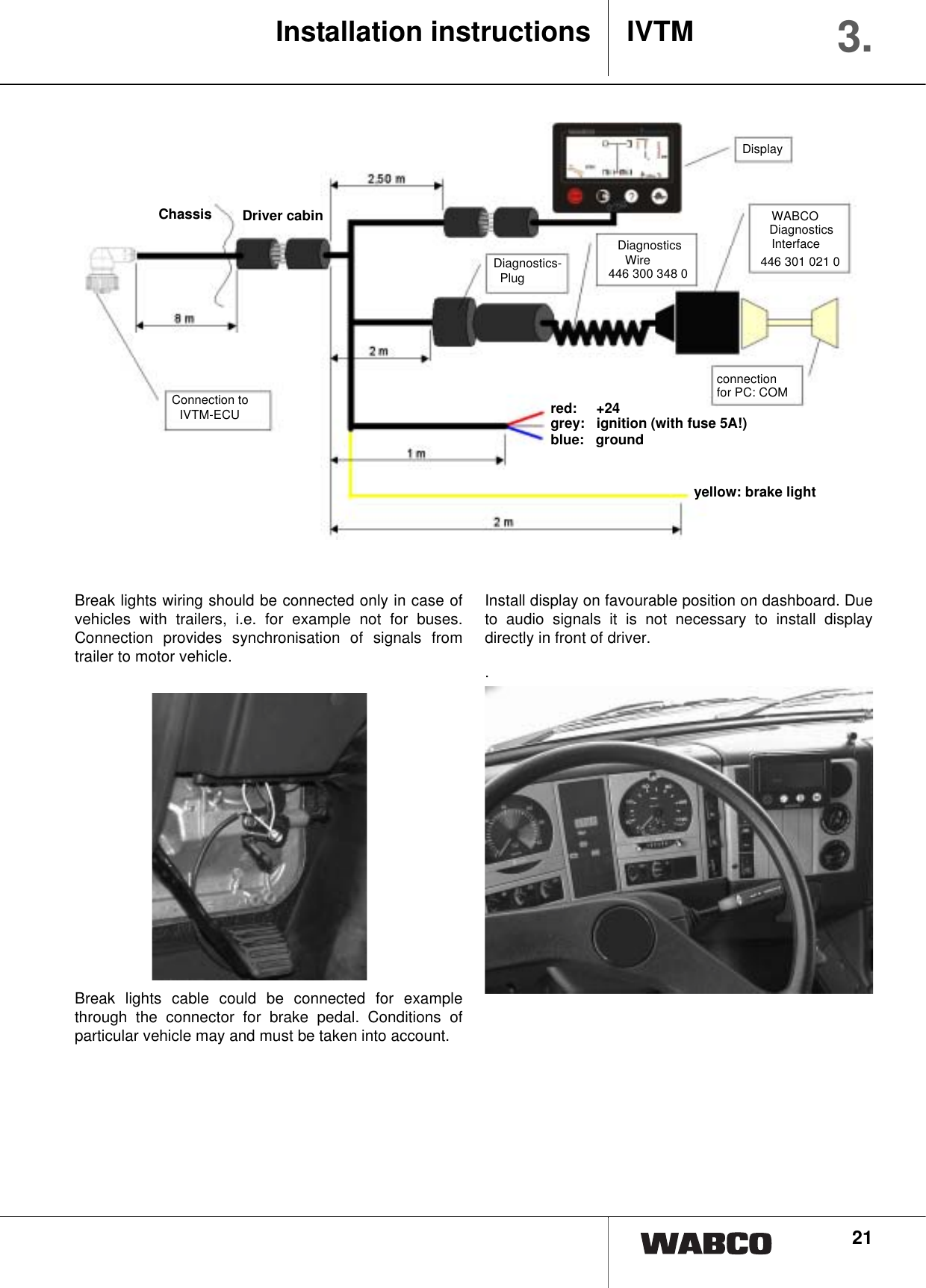 Installation instructions IVTM 3.

Display

2.50 m

Chassis Driver cabin

WABCO Diagnostics Interface 446 301 021 0

Diagnostics Wire 446 300 348 0

Diagnostics-Plug

8 m

2 m

connection for PC: COM

Connection to IVTM-ECU

red: +24
grey: ignition (with fuse 5A!)
blue: ground

1 m

yellow: brake light

2 m

Break lights wiring should be connected only in case of vehicles with trailers, i.e. for example not for buses. Connection provides synchronisation of signals from trailer to motor vehicle.

Break lights cable could be connected for example through the connector for brake pedal. Conditions of particular vehicle may and must be taken into account.

Install display on favourable position on dashboard. Due to audio signals it is not necessary to install display directly in front of driver.

.

WABCO 21