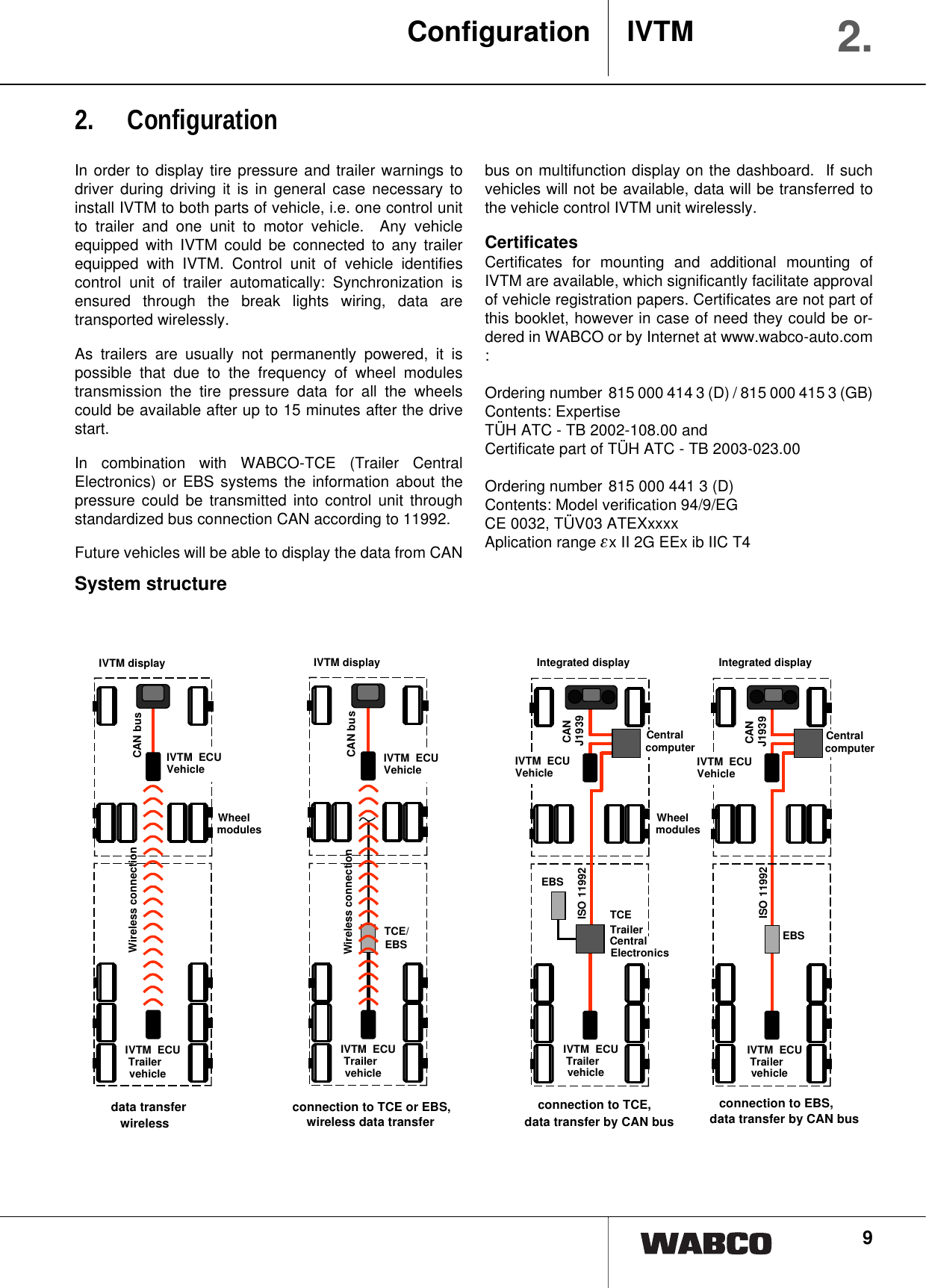 Configuration IVTM 2.

2. Configuration

In order to display tire pressure and trailer warnings to driver during driving it is in general case necessary to install IVTM to both parts of vehicle, i.e. one control unit to trailer and one unit to motor vehicle. Any vehicle equipped with IVTM could be connected to any trailer equipped with IVTM. Control unit of vehicle identifies control unit of trailer automatically: Synchronization is ensured through the break lights wiring, data are transported wirelessly.

As trailers are usually not permanently powered, it is possible that due to the frequency of wheel modules transmission the tire pressure data for all the wheels could be available after up to 15 minutes after the drive start.

In combination with WABCO-TCE (Trailer Central Electronics) or EBS systems the information about the pressure could be transmitted into control unit through standardized bus connection CAN according to 11992.

Future vehicles will be able to display the data from CAN bus on multifunction display on the dashboard. If such vehicles will not be available, data will be transferred to the vehicle control IVTM unit wirelessly.

Certificates
Certificates for mounting and additional mounting of IVTM are available, which significantly facilitate approval of vehicle registration papers. Certificates are not part of this booklet, however in case of need they could be ordered in WABCO or by Internet at www.wabco-auto.com :

Ordering number 815 000 414 3 (D) / 815 000 415 3 (GB)
Contents: Expertise
TÜH ATC - TB 2002-108.00 and
Certificate part of TÜH ATC - TB 2003-023.00

Ordering number 815 000 441 3 (D)
Contents: Model verification 94/9/EG
CE 0032, TÜV03 ATEXxxxx
Aplication range $\varepsilon$x II 2G EEx ib IIC T4

System structure

IVTM display
CAN bus
IVTM ECU Vehicle
Wheel modules
Wireless connection
IVTM ECU Trailer vehicle
data transfer wireless

IVTM display
CAN bus
IVTM ECU Vehicle
Wireless connection
TCE/ EBS
IVTM ECU Trailer vehicle
connection to TCE or EBS, wireless data transfer

Integrated display
CAN J1939
Central computer
IVTM ECU Vehicle
Wheel modules
EBS
ISO 11992
TCE Trailer Central Electronics
IVTM ECU Trailer vehicle
connection to TCE, data transfer by CAN bus

Integrated display
CAN J1939
Central computer
IVTM ECU Vehicle
ISO 11992
EBS
IVTM ECU Trailer vehicle
connection to EBS, data transfer by CAN bus

WABCO 9