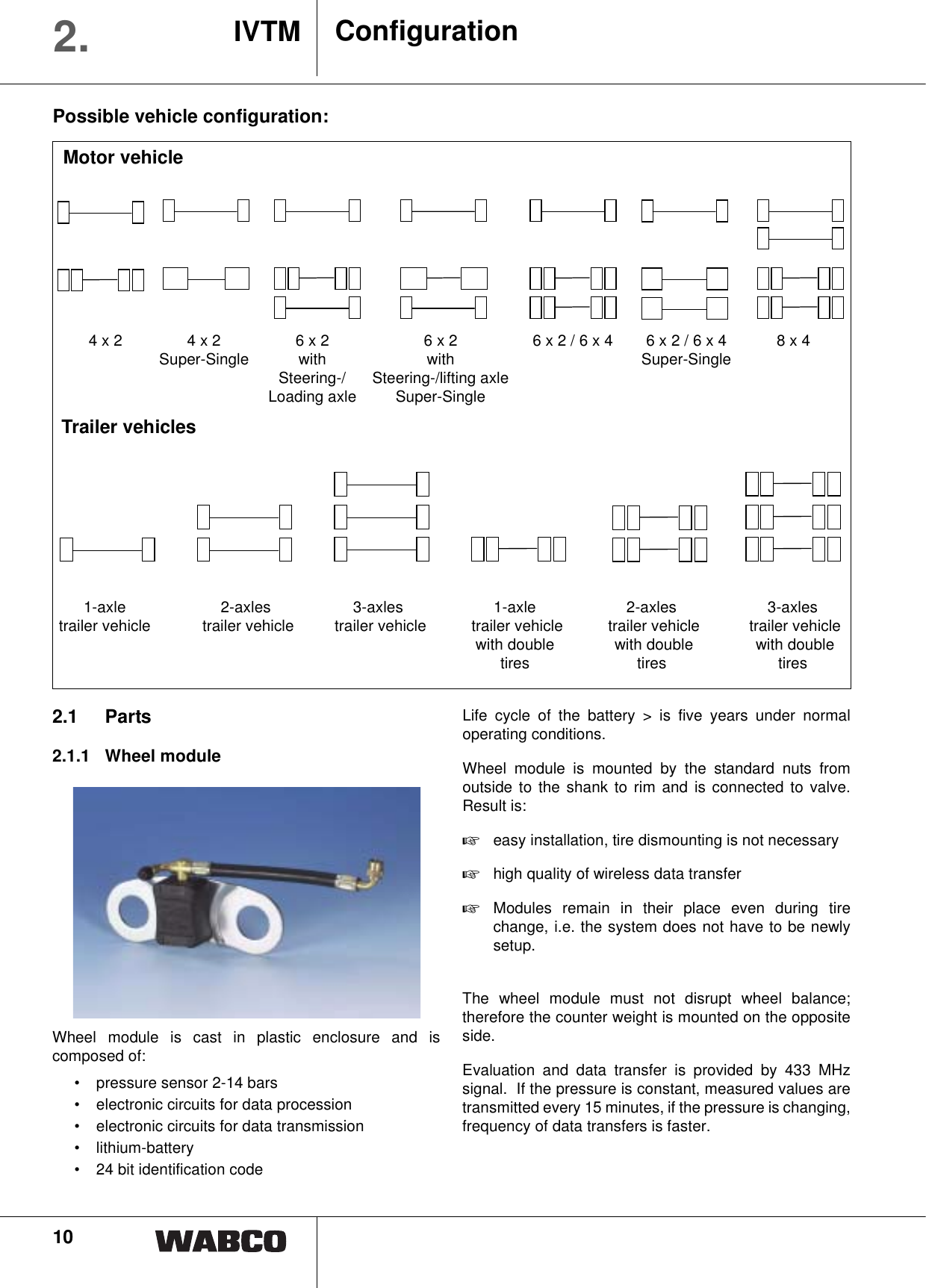 2. IVTM Configuration

Possible vehicle configuration:

Motor vehicle

4 x 2

4 x 2 Super-Single

6 x 2 with Steering-/ Loading axle

6 x 2 with Steering-/lifting axle Super-Single

6 x 2 / 6 x 4

6 x 2 / 6 x 4 Super-Single

8 x 4

Trailer vehicles

1-axle trailer vehicle

2-axles trailer vehicle

3-axles trailer vehicle

1-axle trailer vehicle with double tires

2-axles trailer vehicle with double tires

3-axles trailer vehicle with double tires

2.1 Parts

2.1.1 Wheel module

Wheel module is cast in plastic enclosure and is composed of:

• pressure sensor 2-14 bars
• electronic circuits for data procession
• electronic circuits for data transmission
• lithium-battery
• 24 bit identification code

Life cycle of the battery > is five years under normal operating conditions.

Wheel module is mounted by the standard nuts from outside to the shank to rim and is connected to valve. Result is:

☞ easy installation, tire dismounting is not necessary

☞ high quality of wireless data transfer

☞ Modules remain in their place even during tire change, i.e. the system does not have to be newly setup.

The wheel module must not disrupt wheel balance; therefore the counter weight is mounted on the opposite side.

Evaluation and data transfer is provided by 433 MHz signal. If the pressure is constant, measured values are transmitted every 15 minutes, if the pressure is changing, frequency of data transfers is faster.

10 WABCO