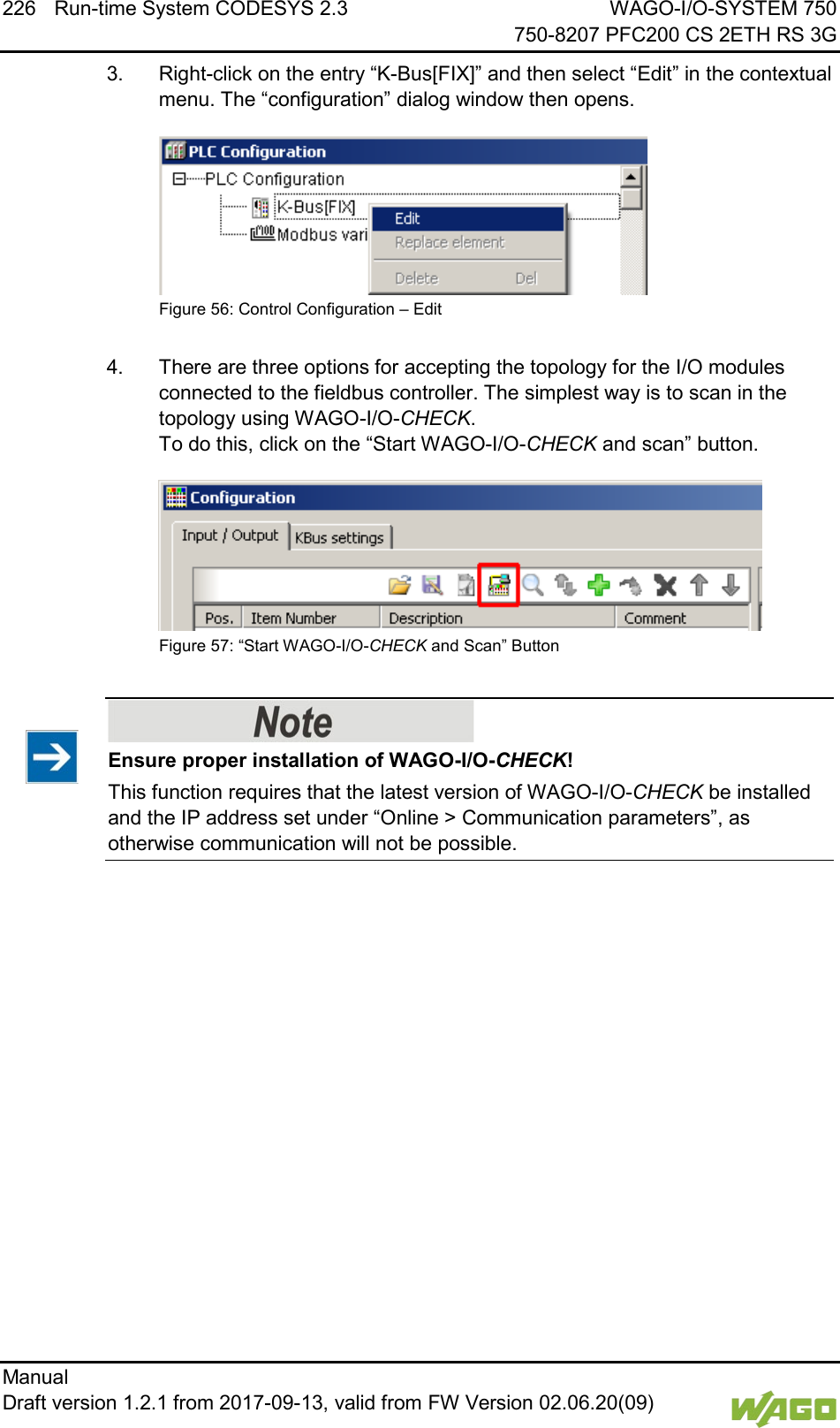 226 Run-time System CODESYS 2.3

WAGO-I/O-SYSTEM 750
750-8207 PFC200 CS 2ETH RS 3G

3. Right-click on the entry “K-Bus[FIX]” and then select “Edit” in the contextual menu. The “configuration” dialog window then opens.

PLC Configuration
PLC Configuration
K-Bus[FIX]
Modbus vari
Edit
Replace element
Delete Del

Figure 56: Control Configuration – Edit

4. There are three options for accepting the topology for the I/O modules connected to the fieldbus controller. The simplest way is to scan in the topology using WAGO-I/O-CHECK.
To do this, click on the “Start WAGO-I/O-CHECK and scan” button.

Configuration
Input / Output
KBus settings
Pos.
Item Number
Description
Comment

Figure 57: “Start WAGO-I/O-CHECK and Scan” Button

Note
Ensure proper installation of WAGO-I/O-CHECK!
This function requires that the latest version of WAGO-I/O-CHECK be installed and the IP address set under “Online > Communication parameters”, as otherwise communication will not be possible.

Manual
Draft version 1.2.1 from 2017-09-13, valid from FW Version 02.06.20(09)
WAGO