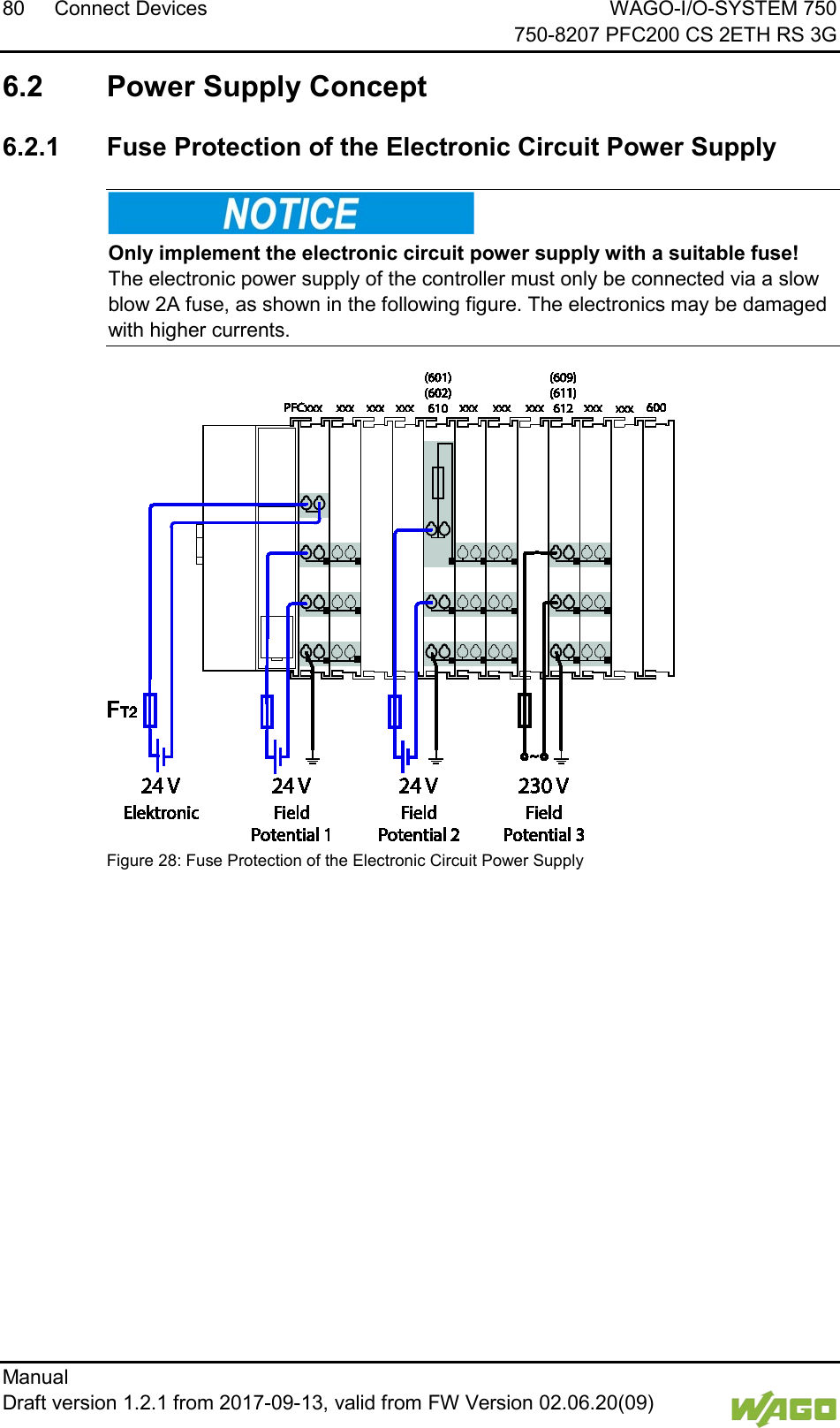 80 Connect Devices WAGO-I/O-SYSTEM 750
750-8207 PFC200 CS 2ETH RS 3G

6.2 Power Supply Concept

6.2.1 Fuse Protection of the Electronic Circuit Power Supply

NOTICE

Only implement the electronic circuit power supply with a suitable fuse!
The electronic power supply of the controller must only be connected via a slow blow 2A fuse, as shown in the following figure. The electronics may be damaged with higher currents.

(601)
(602)
(609)
(611)
PFCxxx xxx xxx xxx 610 xxx xxx xxx 612 xxx xxx 600

FT2

24 V
Elektronic

24 V
Field
Potential 1

24 V
Field
Potential 2

230 V
Field
Potential 3

Figure 28: Fuse Protection of the Electronic Circuit Power Supply

Manual
Draft version 1.2.1 from 2017-09-13, valid from FW Version 02.06.20(09)

WAGO