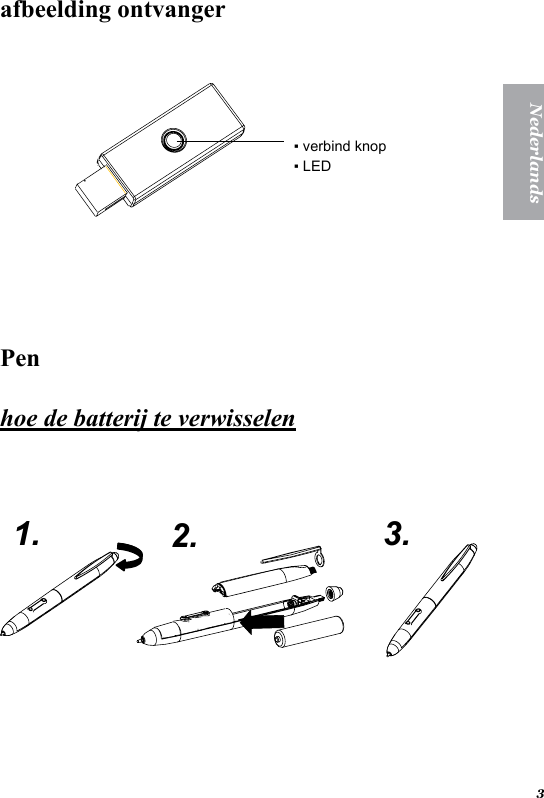 afbeelding ontvanger

Nederlands

▪ verbind knop
▪ LED

Pen

hoe de batterij te verwisselen

1.

2.

3.

3