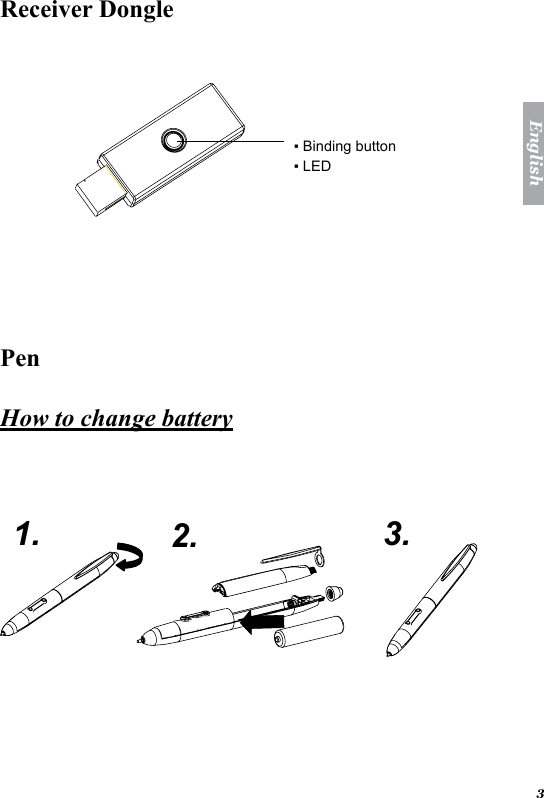 Receiver Dongle

▪ Binding button
▪ LED

English

Pen

How to change battery

1.

2.

3.

3