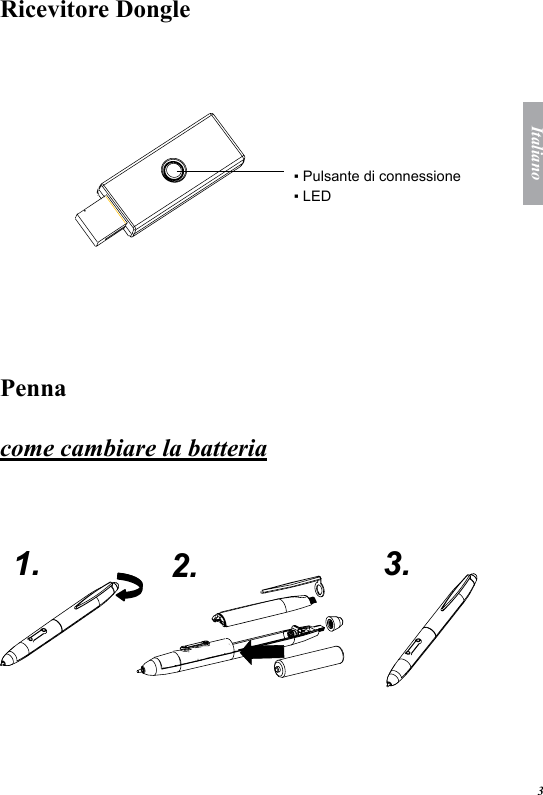 Ricevitore Dongle

Italiano

▪ Pulsante di connessione
▪ LED

Penna

come cambiare la batteria

1.

2.

3.

3