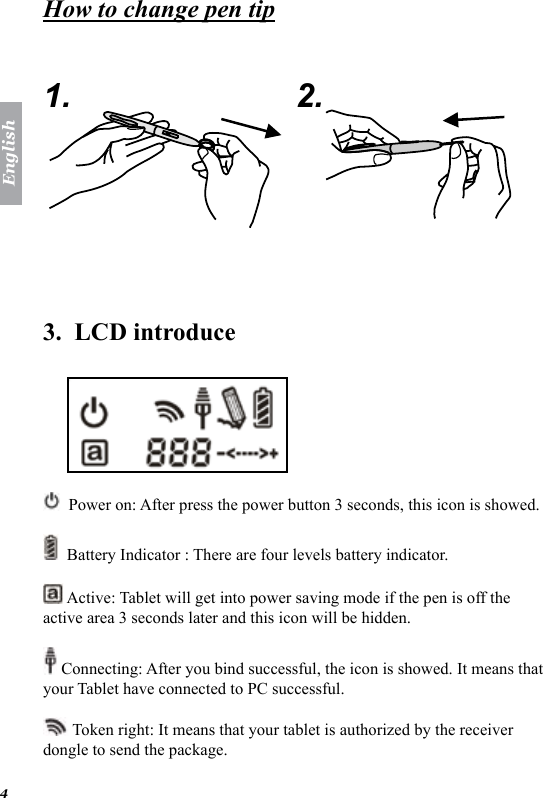 How to change pen tip

English

1.

2.

3. LCD introduce

888 -<---->+

Power on: After press the power button 3 seconds, this icon is showed.

Battery Indicator : There are four levels battery indicator.

Active: Tablet will get into power saving mode if the pen is off the active area 3 seconds later and this icon will be hidden.

Connecting: After you bind successful, the icon is showed. It means that your Tablet have connected to PC successful.

Token right: It means that your tablet is authorized by the receiver dongle to send the package.

4