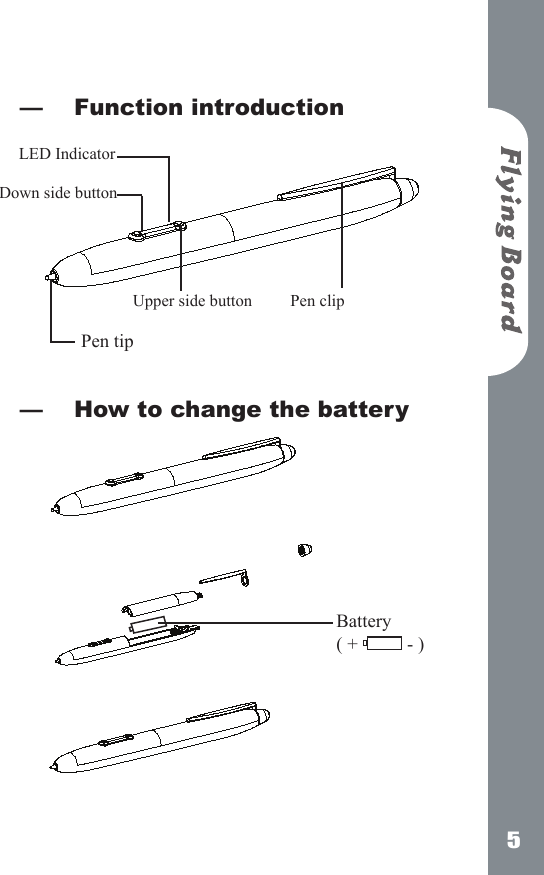 — Function introduction

LED Indicator

Down side button

Upper side button

Pen clip

Pen tip

— How to change the battery

Battery
( + - )

Flying Board

5