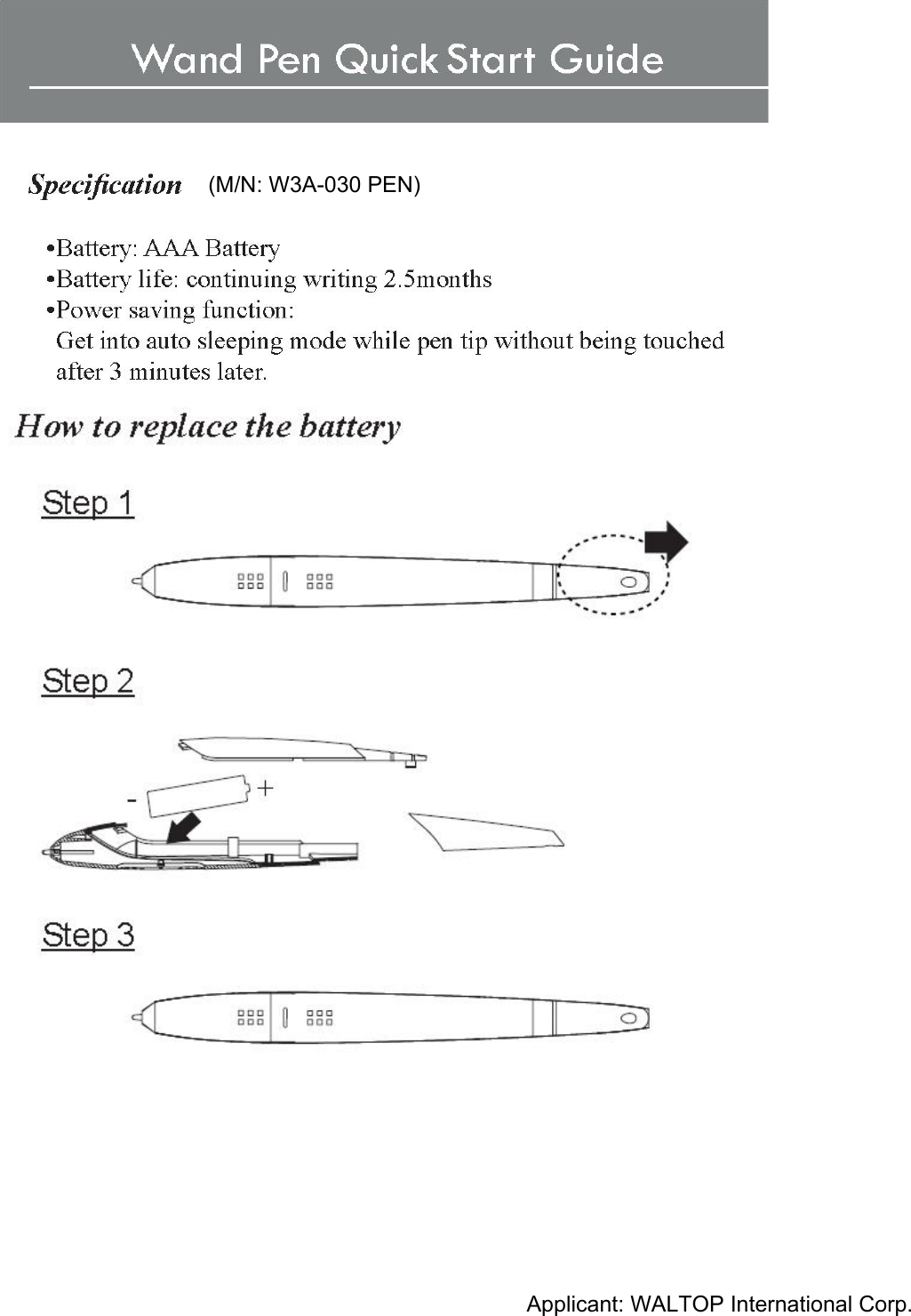 Wand Pen Quick Start Guide

Specification (M/N: W3A-030 PEN)

•Battery: AAA Battery
•Battery life: continuing writing 2.5months
•Power saving function:
Get into auto sleeping mode while pen tip without being touched after 3 minutes later.

How to replace the battery

Step 1

Step 2

- +

Step 3

Applicant: WALTOP International Corp.