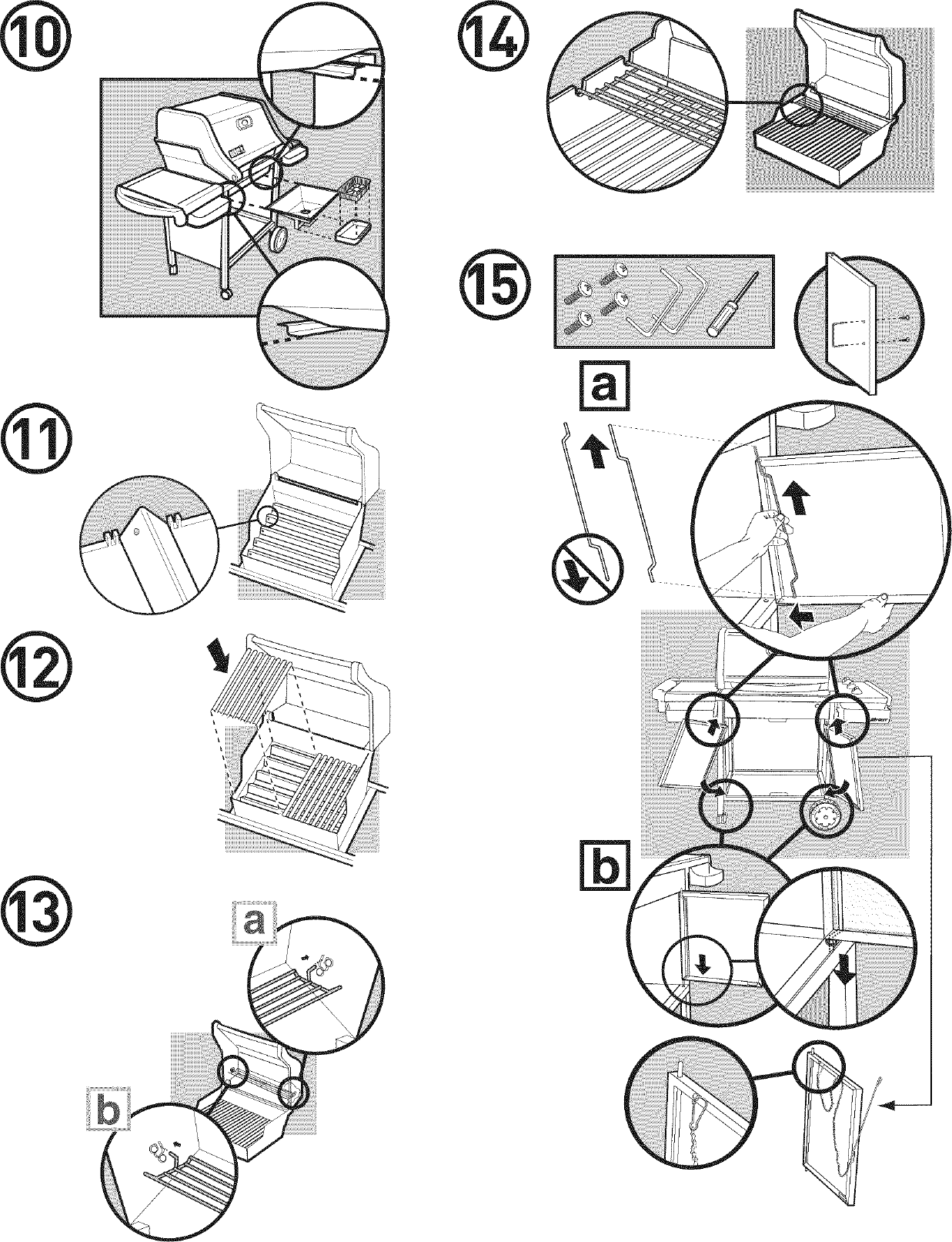 10

11

12

13

a

b

14

15

a

b