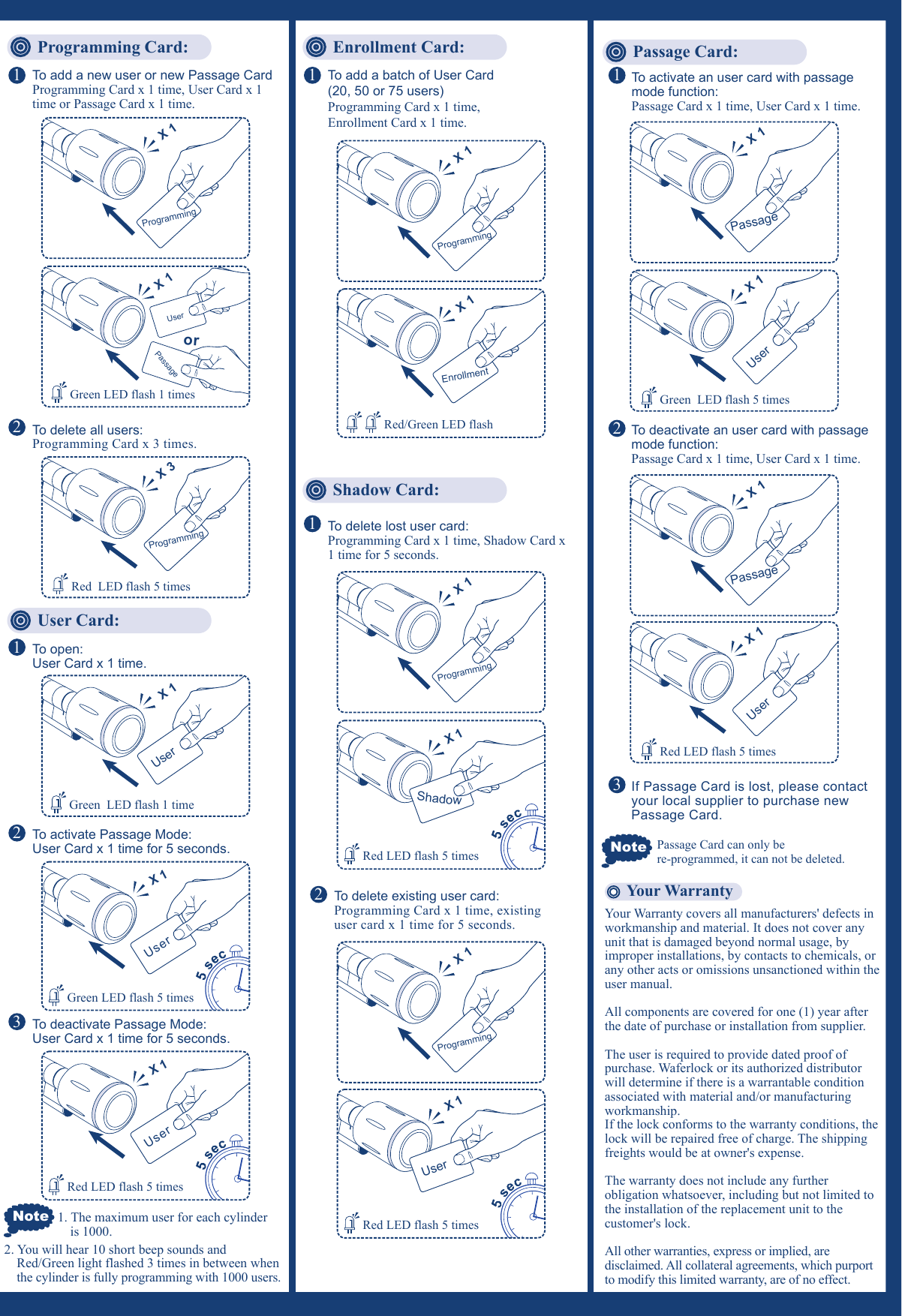 Programming Card:

1 To add a new user or new Passage Card
Programming Card x 1 time, User Card x 1 time or Passage Card x 1 time.

X 1
Programming

X 1
User
or
Passage
Green LED flash 1 times

2 To delete all users:
Programming Card x 3 times.

X 3
Programming
Red LED flash 5 times

User Card:

1 To open:
User Card x 1 time.

X 1
User
Green LED flash 1 time

2 To activate Passage Mode:
User Card x 1 time for 5 seconds.

X 1
User
5 sec
Green LED flash 5 times

3 To deactivate Passage Mode:
User Card x 1 time for 5 seconds.

X 1
User
5 sec
Red LED flash 5 times

Note 1. The maximum user for each cylinder is 1000.
2. You will hear 10 short beep sounds and Red/Green light flashed 3 times in between when the cylinder is fully programming with 1000 users.

Enrollment Card:

1 To add a batch of User Card (20, 50 or 75 users)
Programming Card x 1 time, Enrollment Card x 1 time.

X 1
Programming

X 1
Enrollment
Red/Green LED flash

Shadow Card:

1 To delete lost user card:
Programming Card x 1 time, Shadow Card x 1 time for 5 seconds.

X 1
Programming

X 1
Shadow
5 sec
Red LED flash 5 times

2 To delete existing user card:
Programming Card x 1 time, existing user card x 1 time for 5 seconds.

X 1
Programming

X 1
User
5 sec
Red LED flash 5 times

Passage Card:

1 To activate an user card with passage mode function:
Passage Card x 1 time, User Card x 1 time.

X 1
Passage

X 1
User
Green LED flash 5 times

2 To deactivate an user card with passage mode function:
Passage Card x 1 time, User Card x 1 time.

X 1
Passage

X 1
User
Red LED flash 5 times

3 If Passage Card is lost, please contact your local supplier to purchase new Passage Card.

Note Passage Card can only be re-programmed, it can not be deleted.

Your Warranty

Your Warranty covers all manufacturers' defects in workmanship and material. It does not cover any unit that is damaged beyond normal usage, by improper installations, by contacts to chemicals, or any other acts or omissions unsanctioned within the user manual.

All components are covered for one (1) year after the date of purchase or installation from supplier.

The user is required to provide dated proof of purchase. Waferlock or its authorized distributor will determine if there is a warrantable condition associated with material and/or manufacturing workmanship.
If the lock conforms to the warranty conditions, the lock will be repaired free of charge. The shipping freights would be at owner's expense.

The warranty does not include any further obligation whatsoever, including but not limited to the installation of the replacement unit to the customer's lock.

All other warranties, express or implied, are disclaimed. All collateral agreements, which purport to modify this limited warranty, are of no effect.