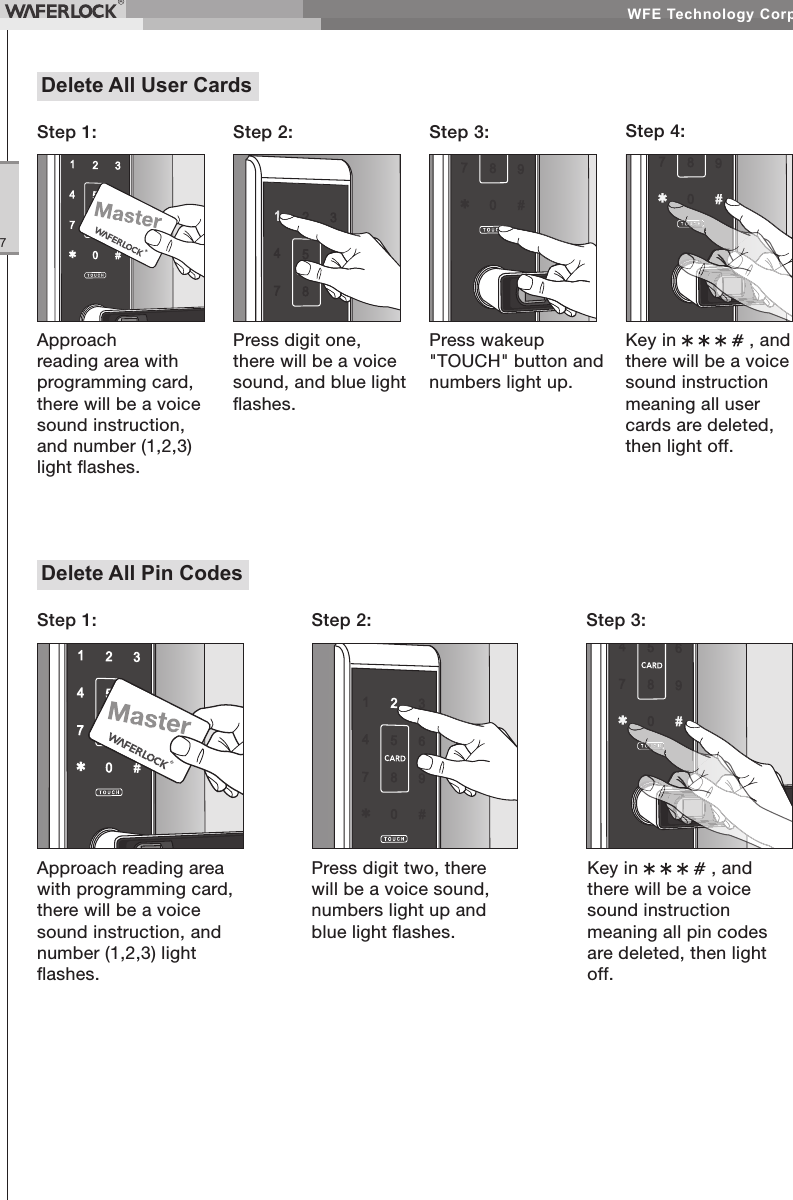 WAFERLOCK®

WFE Technology Corp

7

Delete All User Cards

Step 1:

1 2 3
4
7
✱ 0 #
TOUCH
Master
WAFERLOCK®

Approach reading area with programming card, there will be a voice sound instruction, and number (1,2,3) light flashes.

Step 2:

1 3
4 5
7 8

Press digit one, there will be a voice sound, and blue light flashes.

Step 3:

7 8 9
✱ 0 #
TOUCH

Press wakeup "TOUCH" button and numbers light up.

Step 4:

7 8 9
✱ 0 #
TOUCH

Key in ✱✱✱# , and there will be a voice sound instruction meaning all user cards are deleted, then light off.

Delete All Pin Codes

Step 1:

1 2 3
4
7
✱ 0 #
TOUCH
Master
WAFERLOCK®

Approach reading area with programming card, there will be a voice sound instruction, and number (1,2,3) light flashes.

Step 2:

1 2 3
4 5
CARD
7 8
✱ 0 #
TOUCH

Press digit two, there will be a voice sound, numbers light up and blue light flashes.

Step 3:

4 5 6
CARD
7 8 9
✱ 0 #
TOUCH

Key in ✱✱✱# , and there will be a voice sound instruction meaning all pin codes are deleted, then light off.