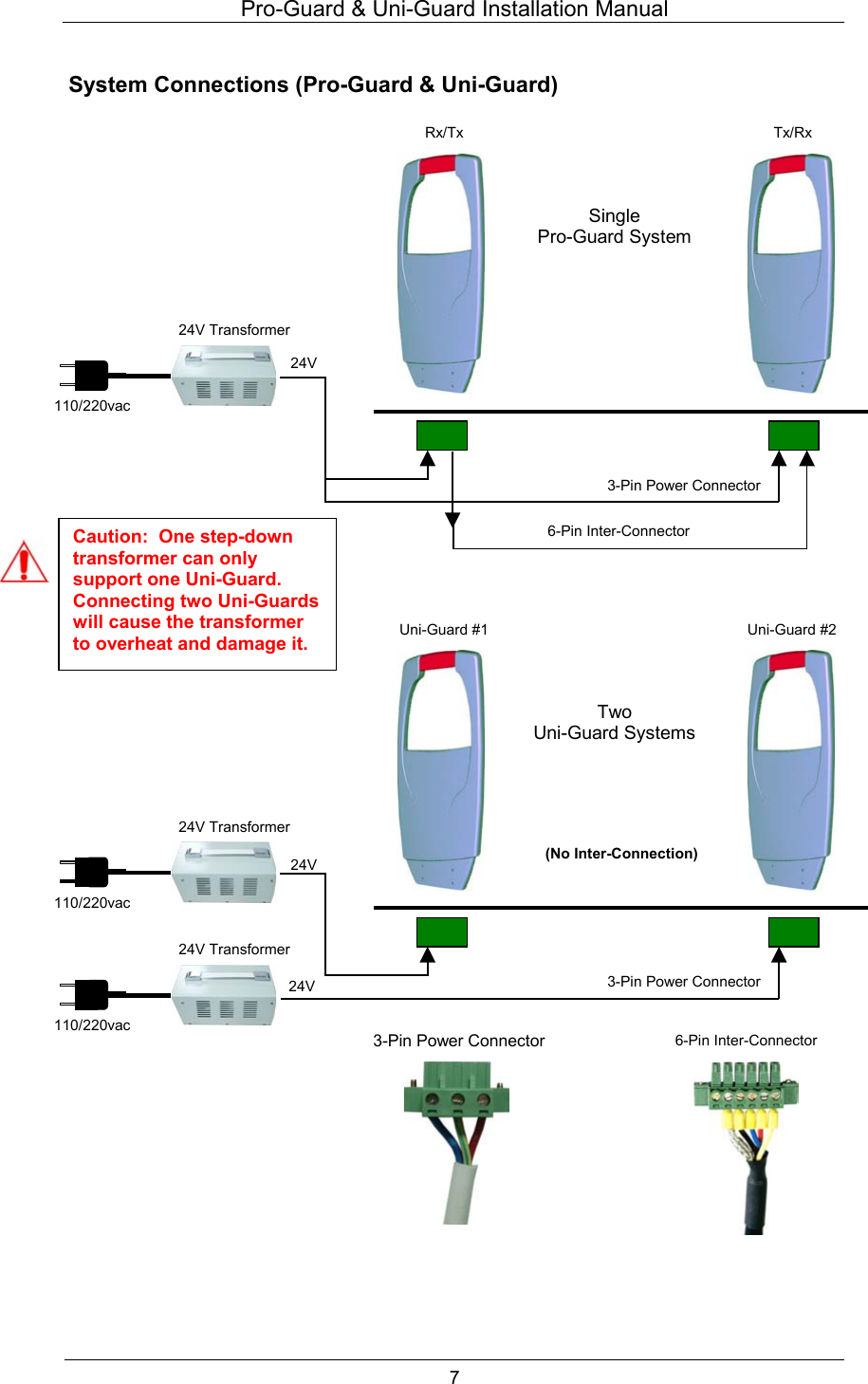 Pro-Guard & Uni-Guard Installation Manual

System Connections (Pro-Guard & Uni-Guard)

Rx/Tx

Tx/Rx

Single
Pro-Guard System

24V Transformer

24V

110/220vac

3-Pin Power Connector

6-Pin Inter-Connector

Caution: One step-down transformer can only support one Uni-Guard. Connecting two Uni-Guards will cause the transformer to overheat and damage it.

Uni-Guard #1

Uni-Guard #2

Two
Uni-Guard Systems

(No Inter-Connection)

24V Transformer

24V

110/220vac

24V Transformer

24V

110/220vac

3-Pin Power Connector

3-Pin Power Connector

6-Pin Inter-Connector

7