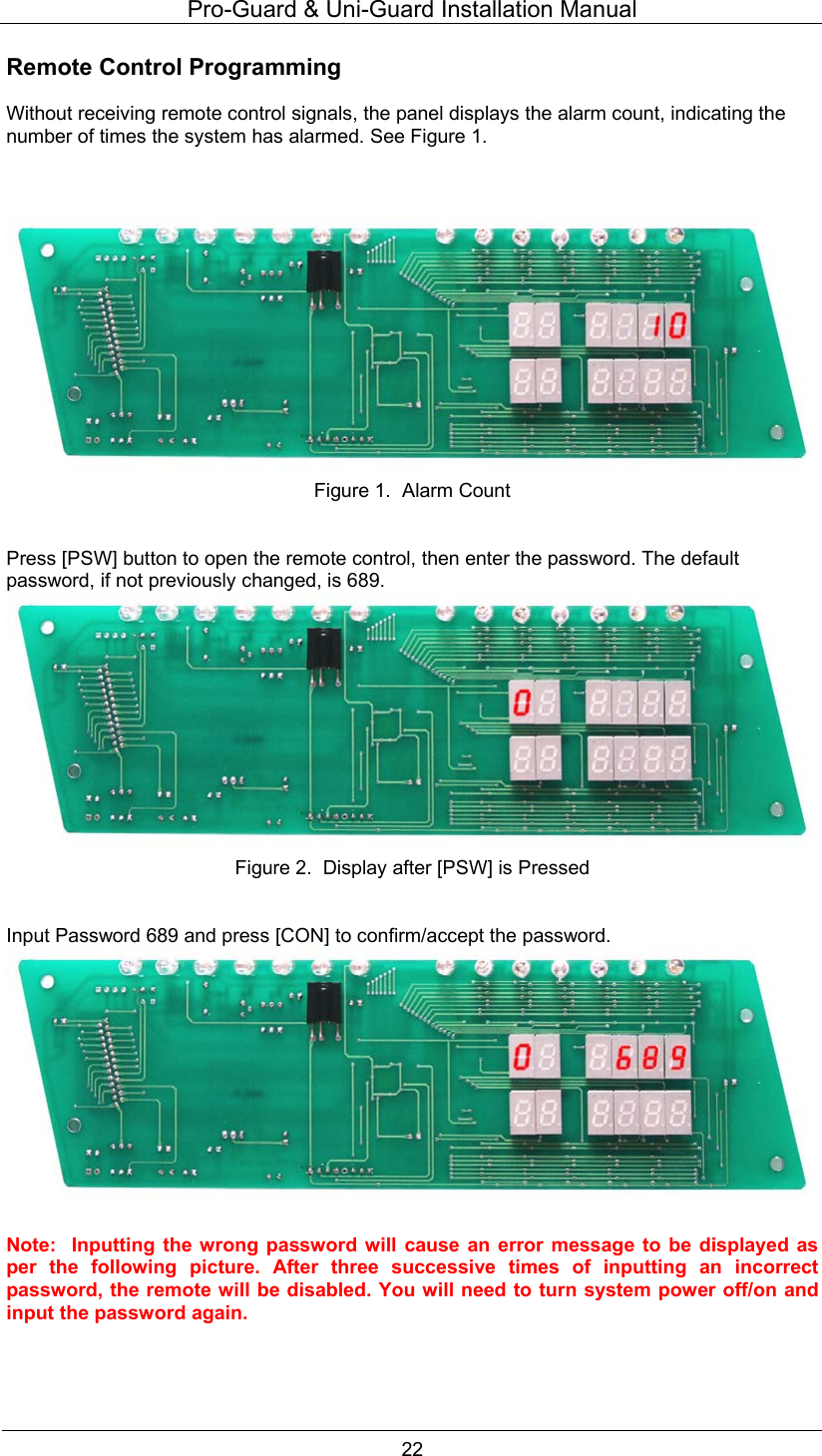 Pro-Guard & Uni-Guard Installation Manual

Remote Control Programming

Without receiving remote control signals, the panel displays the alarm count, indicating the number of times the system has alarmed. See Figure 1.

10

Figure 1. Alarm Count

Press [PSW] button to open the remote control, then enter the password. The default password, if not previously changed, is 689.

0

Figure 2. Display after [PSW] is Pressed

Input Password 689 and press [CON] to confirm/accept the password.

0 689

Note: Inputting the wrong password will cause an error message to be displayed as per the following picture. After three successive times of inputting an incorrect password, the remote will be disabled. You will need to turn system power off/on and input the password again.

22