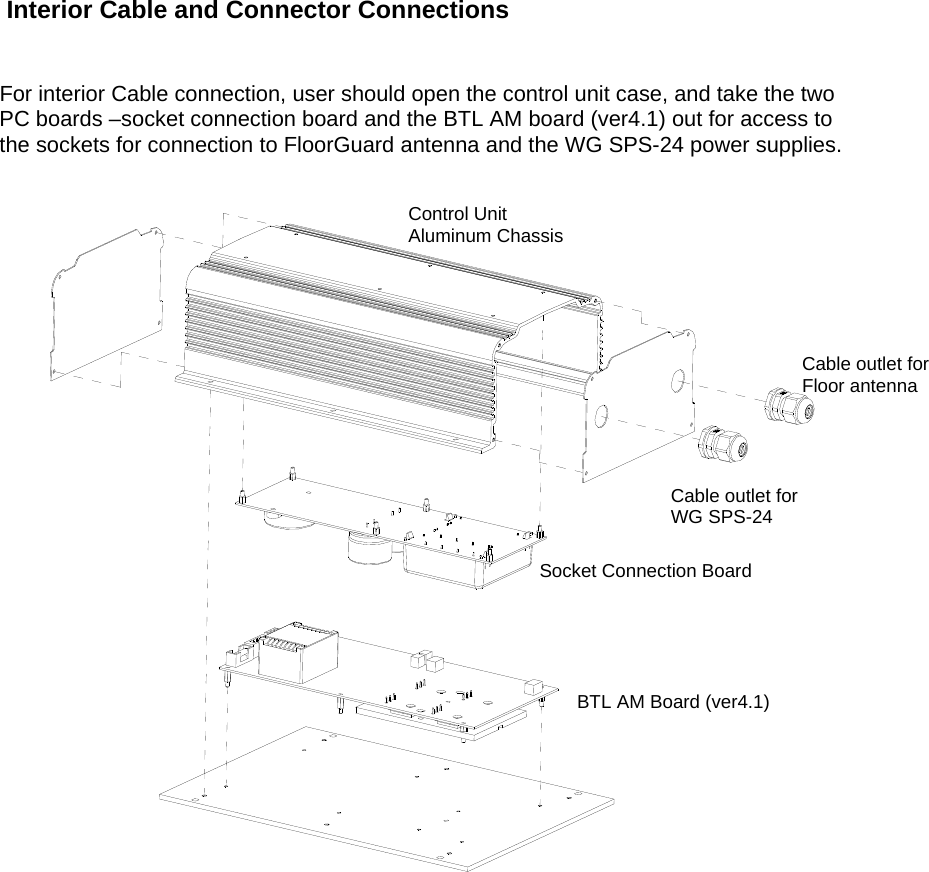 Interior Cable and Connector Connections

For interior Cable connection, user should open the control unit case, and take the two PC boards –socket connection board and the BTL AM board (ver4.1) out for access to the sockets for connection to FloorGuard antenna and the WG SPS-24 power supplies.

Control Unit
Aluminum Chassis

Cable outlet for
Floor antenna

Cable outlet for
WG SPS-24

Socket Connection Board

BTL AM Board (ver4.1)