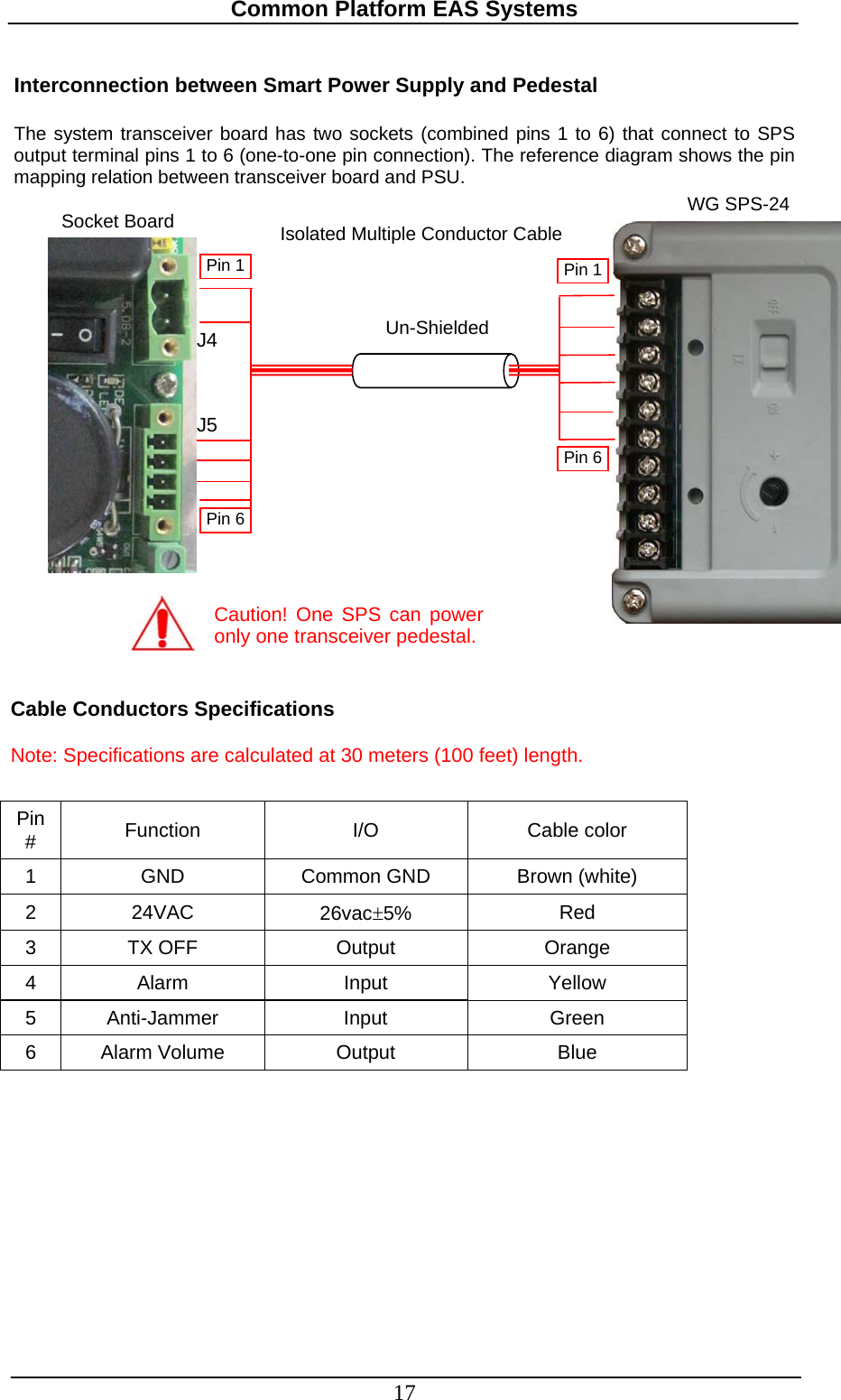 Common Platform EAS Systems

Interconnection between Smart Power Supply and Pedestal

The system transceiver board has two sockets (combined pins 1 to 6) that connect to SPS output terminal pins 1 to 6 (one-to-one pin connection). The reference diagram shows the pin mapping relation between transceiver board and PSU.

WG SPS-24

Socket Board

Isolated Multiple Conductor Cable

Pin 1

Pin 1

J4

Un-Shielded

J5

Pin 6

Pin 6

Caution! One SPS can power only one transceiver pedestal.

Cable Conductors Specifications

Note: Specifications are calculated at 30 meters (100 feet) length.

| Pin # | Function | I/O | Cable color |
|---|---|---|---|
| 1 | GND | Common GND | Brown (white) |
| 2 | 24VAC | 26vac±5% | Red |
| 3 | TX OFF | Output | Orange |
| 4 | Alarm | Input | Yellow |
| 5 | Anti-Jammer | Input | Green |
| 6 | Alarm Volume | Output | Blue |

17