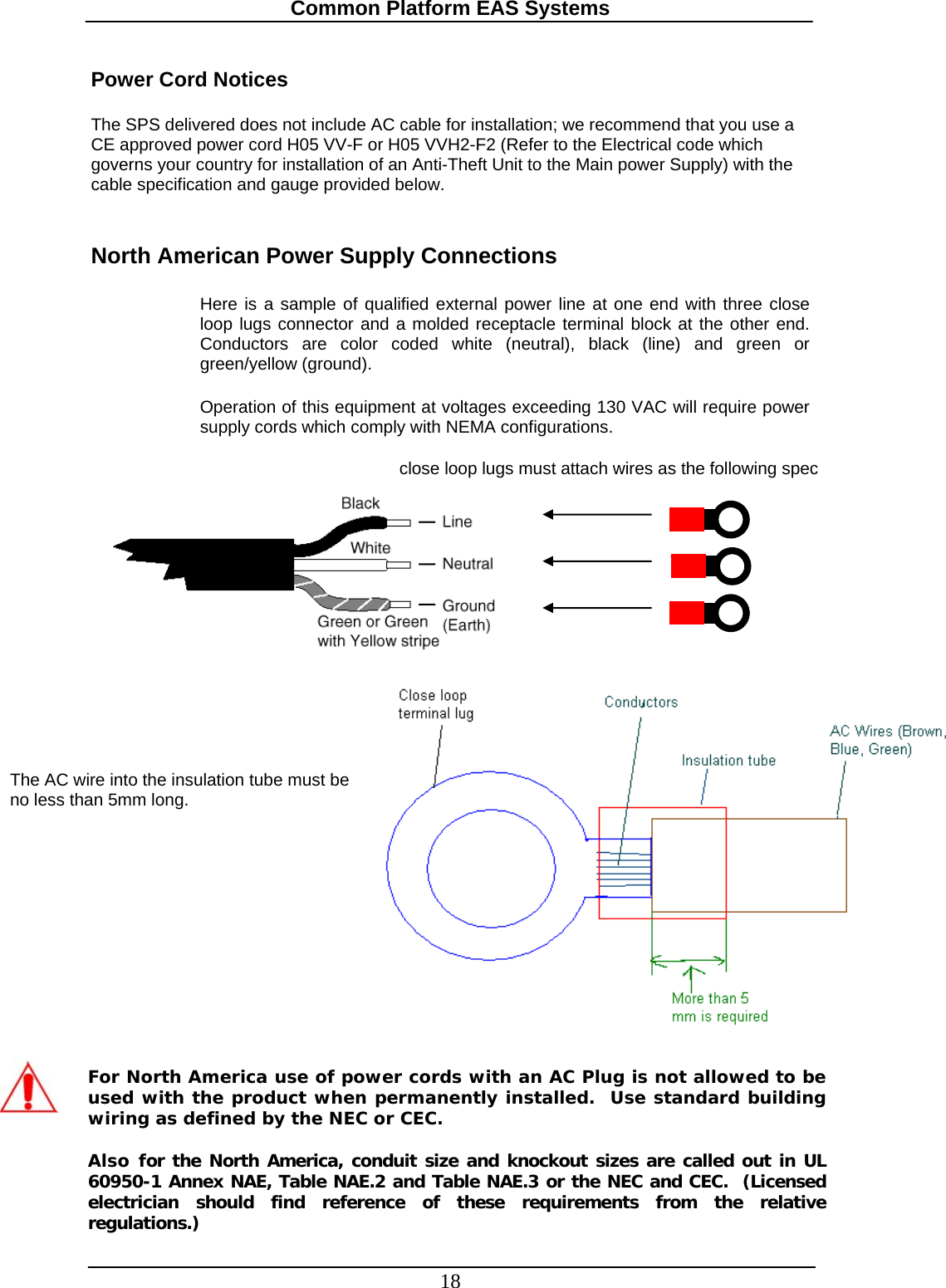 Common Platform EAS Systems

Power Cord Notices

The SPS delivered does not include AC cable for installation; we recommend that you use a CE approved power cord H05 VV-F or H05 VVH2-F2 (Refer to the Electrical code which governs your country for installation of an Anti-Theft Unit to the Main power Supply) with the cable specification and gauge provided below.

North American Power Supply Connections

Here is a sample of qualified external power line at one end with three close loop lugs connector and a molded receptacle terminal block at the other end. Conductors are color coded white (neutral), black (line) and green or green/yellow (ground).

Operation of this equipment at voltages exceeding 130 VAC will require power supply cords which comply with NEMA configurations.

close loop lugs must attach wires as the following spec

Black
Line
White
Neutral
Ground (Earth)
Green or Green with Yellow stripe

Close loop terminal lug
Conductors
Insulation tube
AC Wires (Brown, Blue, Green)

The AC wire into the insulation tube must be no less than 5mm long.

More than 5 mm is required

For North America use of power cords with an AC Plug is not allowed to be used with the product when permanently installed. Use standard building wiring as defined by the NEC or CEC.

Also for the North America, conduit size and knockout sizes are called out in UL 60950-1 Annex NAE, Table NAE.2 and Table NAE.3 or the NEC and CEC. (Licensed electrician should find reference of these requirements from the relative regulations.)

18