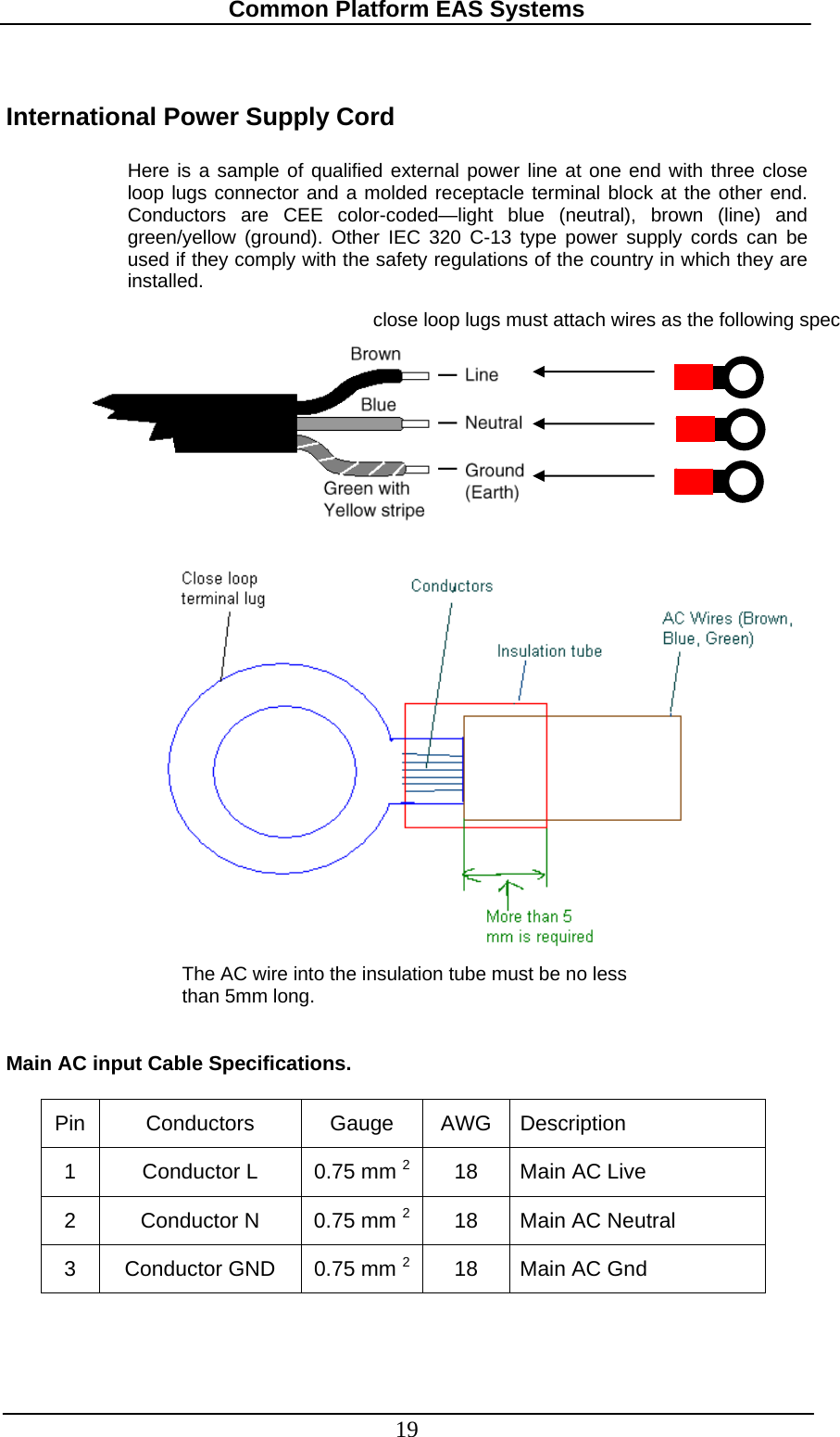 Common Platform EAS Systems

International Power Supply Cord

Here is a sample of qualified external power line at one end with three close loop lugs connector and a molded receptacle terminal block at the other end. Conductors are CEE color-coded—light blue (neutral), brown (line) and green/yellow (ground). Other IEC 320 C-13 type power supply cords can be used if they comply with the safety regulations of the country in which they are installed.

close loop lugs must attach wires as the following spec

Brown
Blue
Green with Yellow stripe
Line
Neutral
Ground (Earth)

Close loop terminal lug
Conductors
Insulation tube
AC Wires (Brown, Blue, Green)
More than 5 mm is required

The AC wire into the insulation tube must be no less than 5mm long.

Main AC input Cable Specifications.

| Pin | Conductors | Gauge | AWG | Description |
|---|---|---|---|---|
| 1 | Conductor L | 0.75 mm $^2$ | 18 | Main AC Live |
| 2 | Conductor N | 0.75 mm $^2$ | 18 | Main AC Neutral |
| 3 | Conductor GND | 0.75 mm $^2$ | 18 | Main AC Gnd |

19