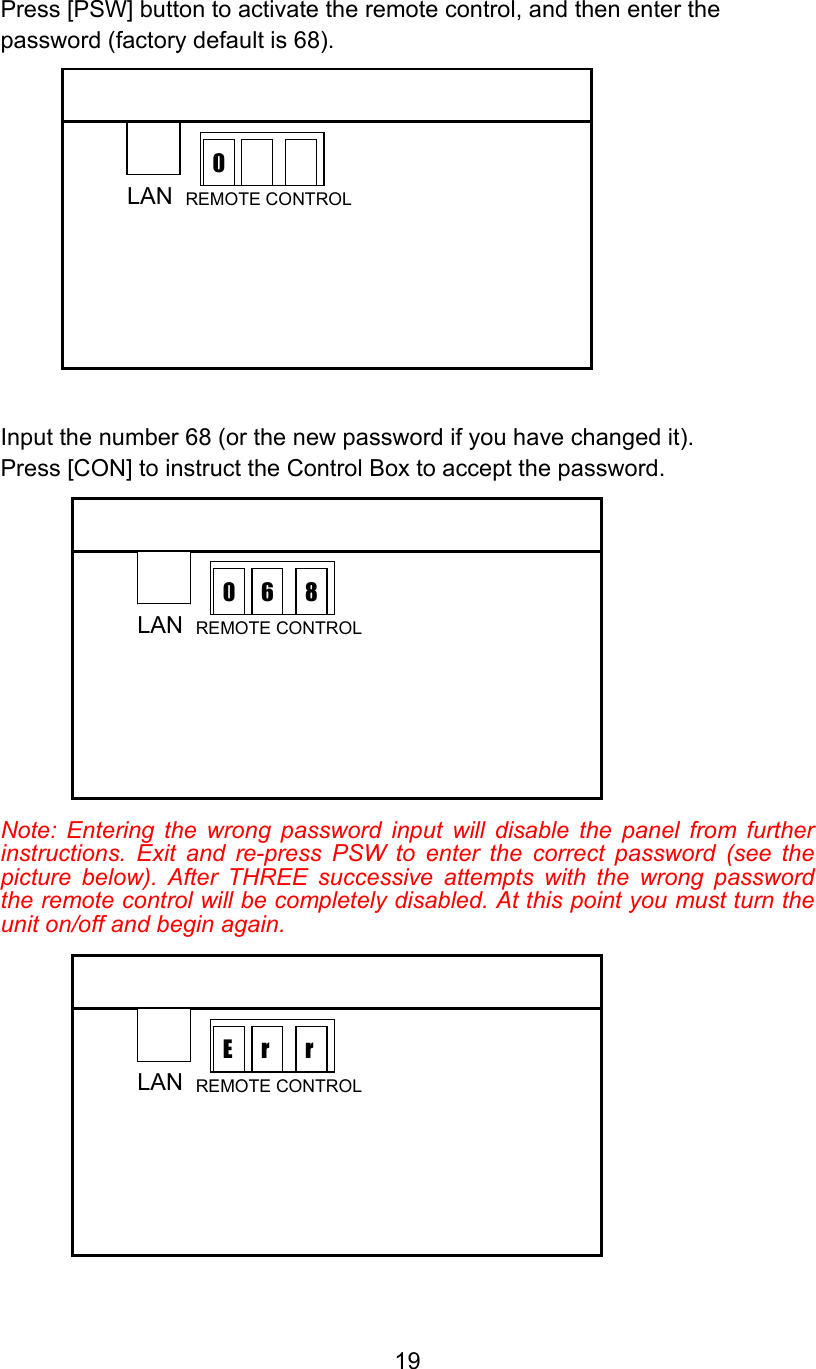 Press [PSW] button to activate the remote control, and then enter the password (factory default is 68).

0

LAN REMOTE CONTROL

Input the number 68 (or the new password if you have changed it).
Press [CON] to instruct the Control Box to accept the password.

0 6 8

LAN REMOTE CONTROL

Note: Entering the wrong password input will disable the panel from further instructions. Exit and re-press PSW to enter the correct password (see the picture below). After THREE successive attempts with the wrong password the remote control will be completely disabled. At this point you must turn the unit on/off and begin again.

E r r

LAN REMOTE CONTROL

19