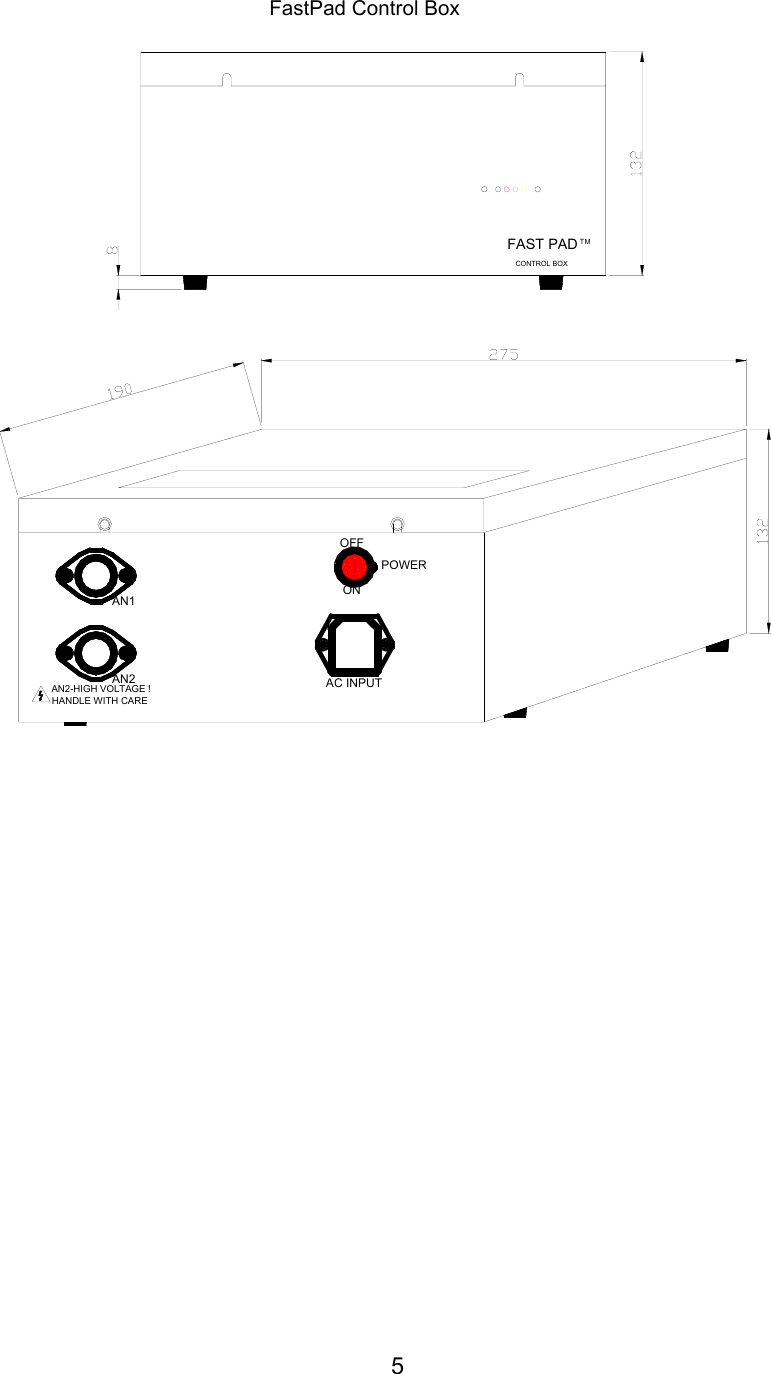 FastPad Control Box

132

8

FAST PAD™
CONTROL BOX

275

190

132

OFF
POWER
ON

AN1

AN2

AC INPUT

AN2-HIGH VOLTAGE !
HANDLE WITH CARE

5