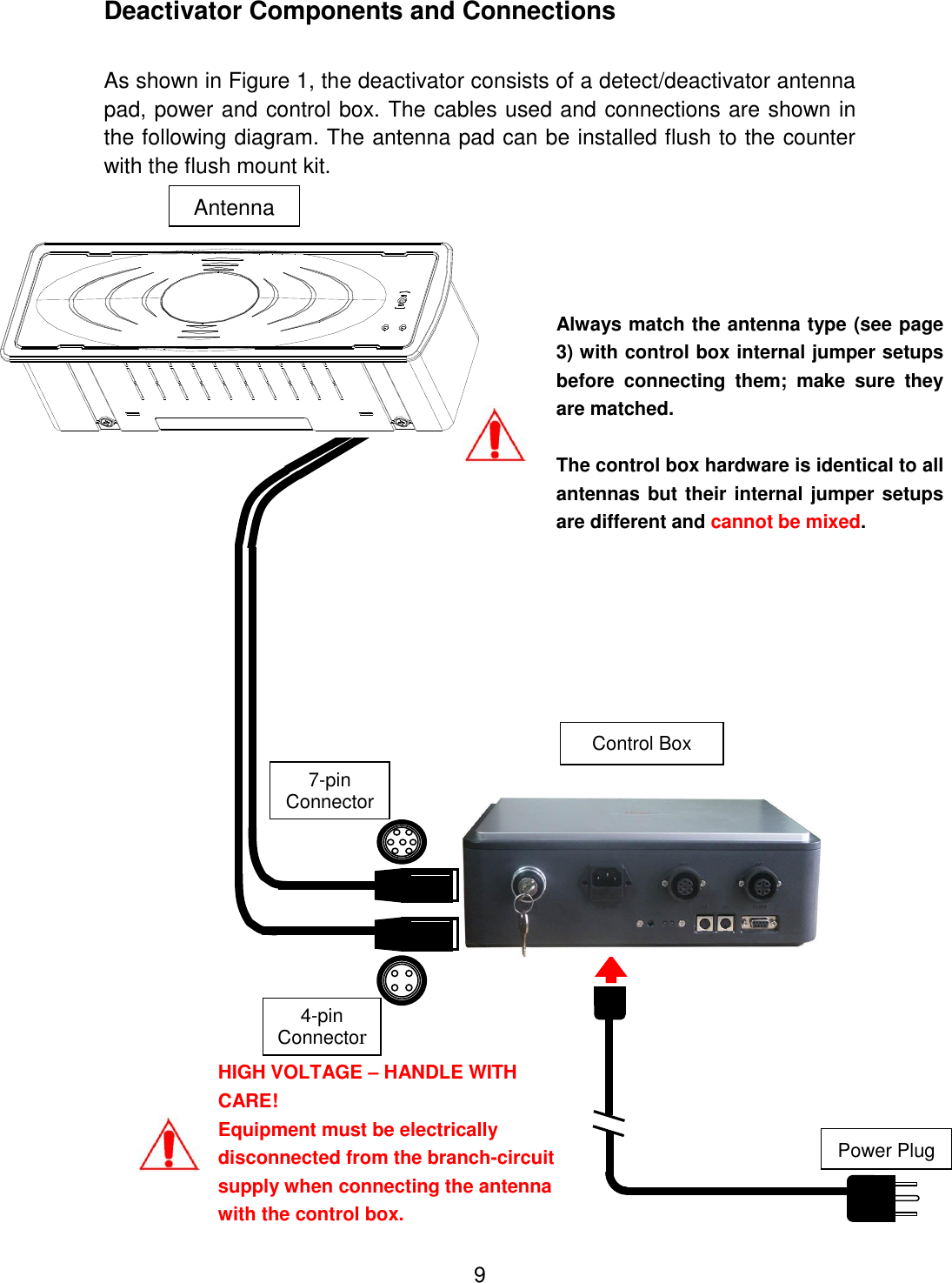 Deactivator Components and Connections

As shown in Figure 1, the deactivator consists of a detect/deactivator antenna pad, power and control box. The cables used and connections are shown in the following diagram. The antenna pad can be installed flush to the counter with the flush mount kit.

Antenna

Always match the antenna type (see page 3) with control box internal jumper setups before connecting them; make sure they are matched.

The control box hardware is identical to all antennas but their internal jumper setups are different and cannot be mixed.

Control Box

7-pin Connector

4-pin Connector

HIGH VOLTAGE – HANDLE WITH CARE!
Equipment must be electrically disconnected from the branch-circuit supply when connecting the antenna with the control box.

Power Plug

9