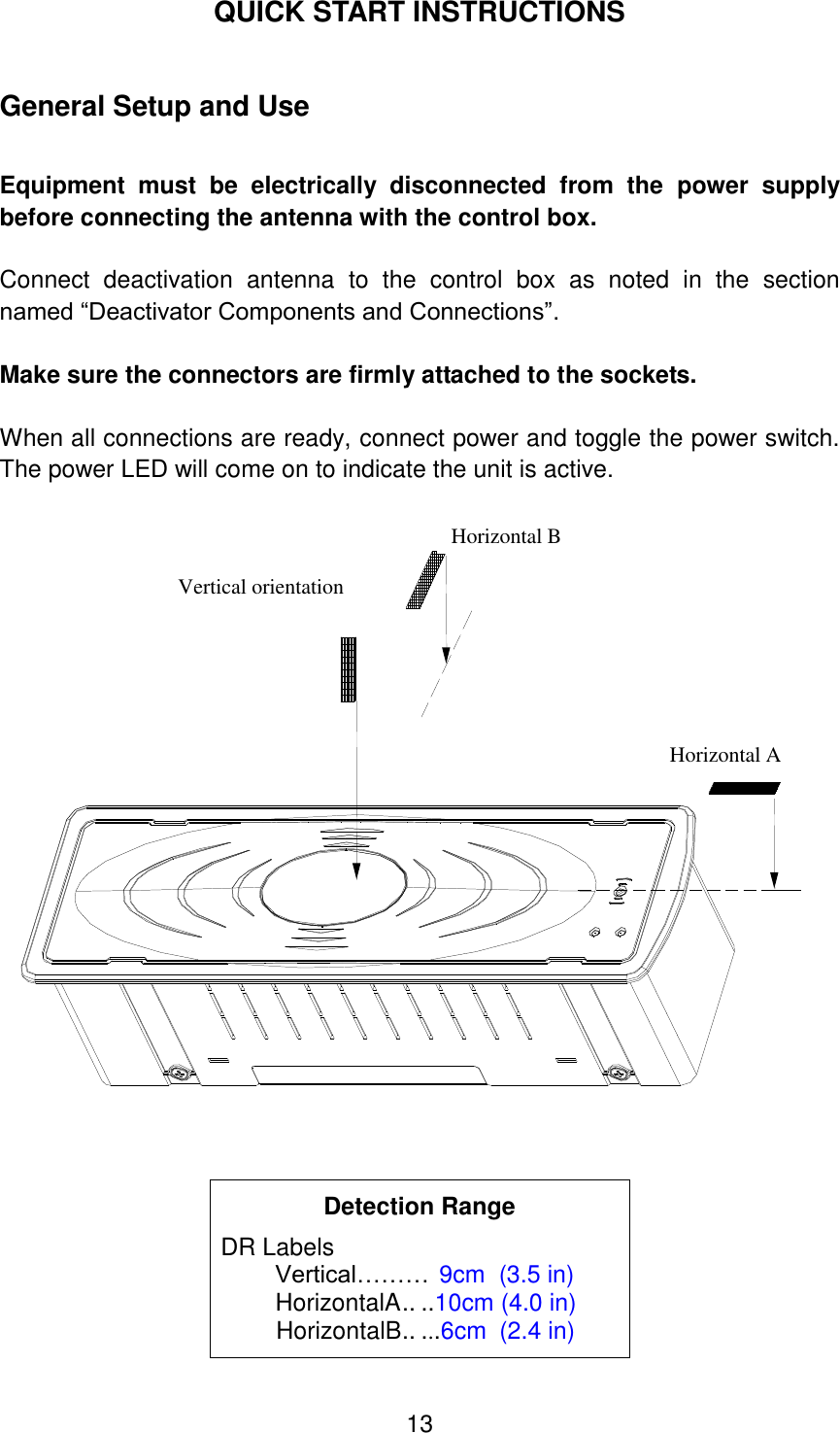 QUICK START INSTRUCTIONS

General Setup and Use

Equipment must be electrically disconnected from the power supply before connecting the antenna with the control box.

Connect deactivation antenna to the control box as noted in the section named “Deactivator Components and Connections”.

Make sure the connectors are firmly attached to the sockets.

When all connections are ready, connect power and toggle the power switch. The power LED will come on to indicate the unit is active.

Horizontal B

Vertical orientation

Horizontal A

Detection Range

DR Labels
Vertical……… 9cm (3.5 in)
HorizontalA.. ..10cm (4.0 in)
HorizontalB.. ...6cm (2.4 in)

13