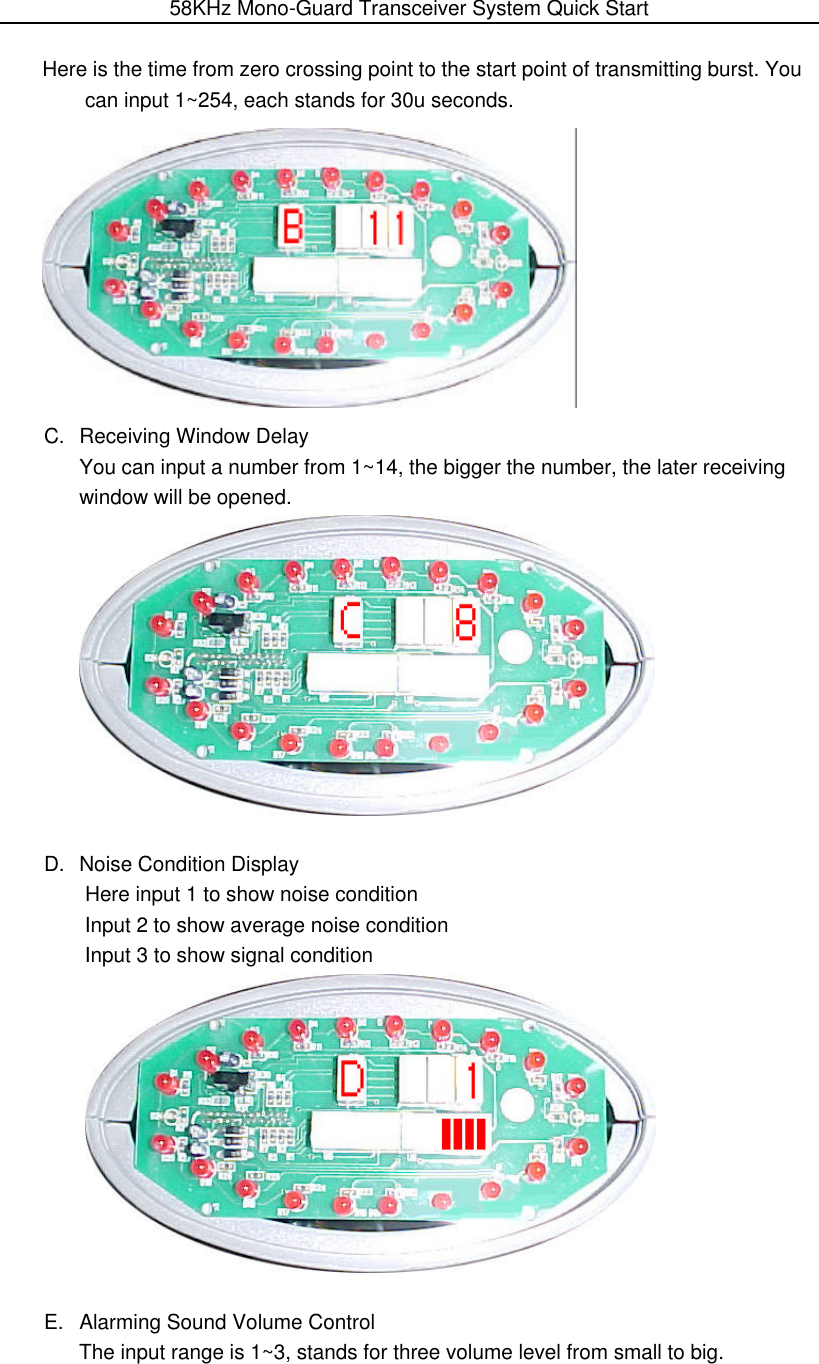 58KHz Mono-Guard Transceiver System Quick Start

Here is the time from zero crossing point to the start point of transmitting burst. You can input 1~254, each stands for 30u seconds.

B 11

C. Receiving Window Delay
You can input a number from 1~14, the bigger the number, the later receiving window will be opened.

C 8

D. Noise Condition Display
Here input 1 to show noise condition
Input 2 to show average noise condition
Input 3 to show signal condition

D 1

E. Alarming Sound Volume Control
The input range is 1~3, stands for three volume level from small to big.