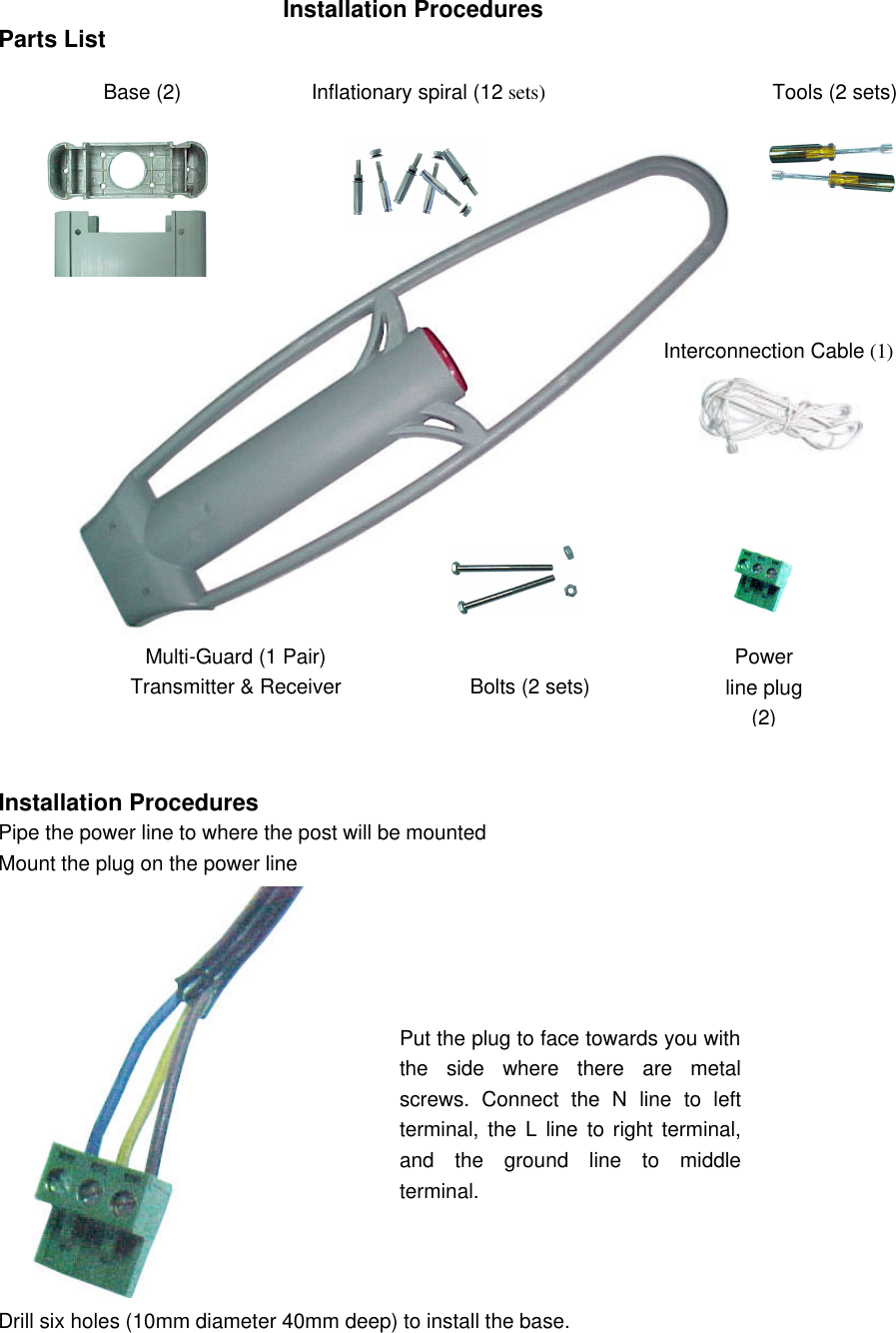 Installation Procedures

Parts List

Base (2)

Inflationary spiral (12 sets)

Tools (2 sets)

Interconnection Cable (1)

Multi-Guard (1 Pair)
Transmitter & Receiver

Bolts (2 sets)

Power
line plug
(2)

Installation Procedures

Pipe the power line to where the post will be mounted

Mount the plug on the power line

Put the plug to face towards you with the side where there are metal screws. Connect the N line to left terminal, the L line to right terminal, and the ground line to middle terminal.

Drill six holes (10mm diameter 40mm deep) to install the base.