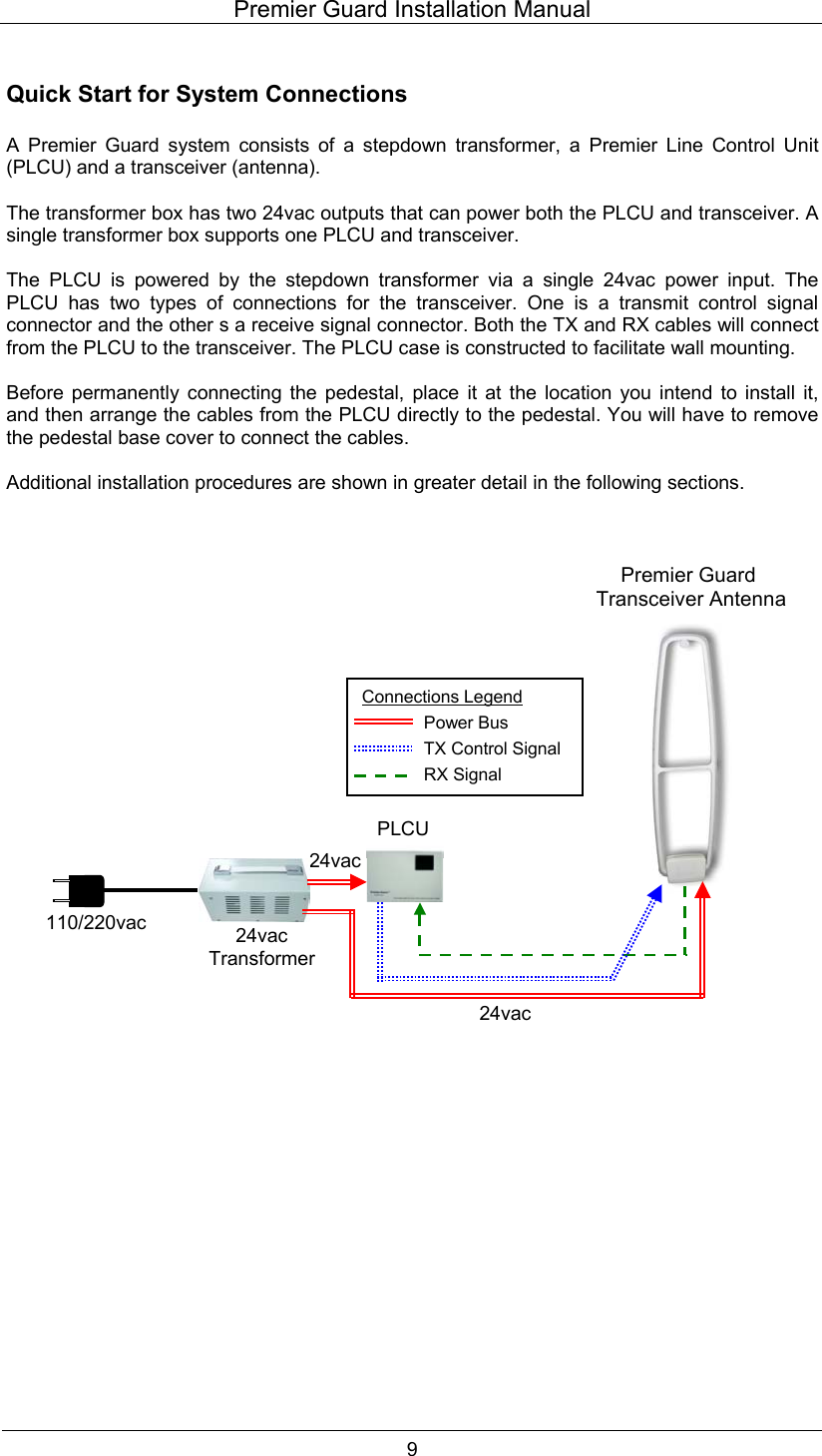 Premier Guard Installation Manual

Quick Start for System Connections

A Premier Guard system consists of a stepdown transformer, a Premier Line Control Unit (PLCU) and a transceiver (antenna).

The transformer box has two 24vac outputs that can power both the PLCU and transceiver. A single transformer box supports one PLCU and transceiver.

The PLCU is powered by the stepdown transformer via a single 24vac power input. The PLCU has two types of connections for the transceiver. One is a transmit control signal connector and the other s a receive signal connector. Both the TX and RX cables will connect from the PLCU to the transceiver. The PLCU case is constructed to facilitate wall mounting.

Before permanently connecting the pedestal, place it at the location you intend to install it, and then arrange the cables from the PLCU directly to the pedestal. You will have to remove the pedestal base cover to connect the cables.

Additional installation procedures are shown in greater detail in the following sections.

Premier Guard Transceiver Antenna

Connections Legend
Power Bus
TX Control Signal
RX Signal

PLCU

24vac

110/220vac

24vac Transformer

24vac

9