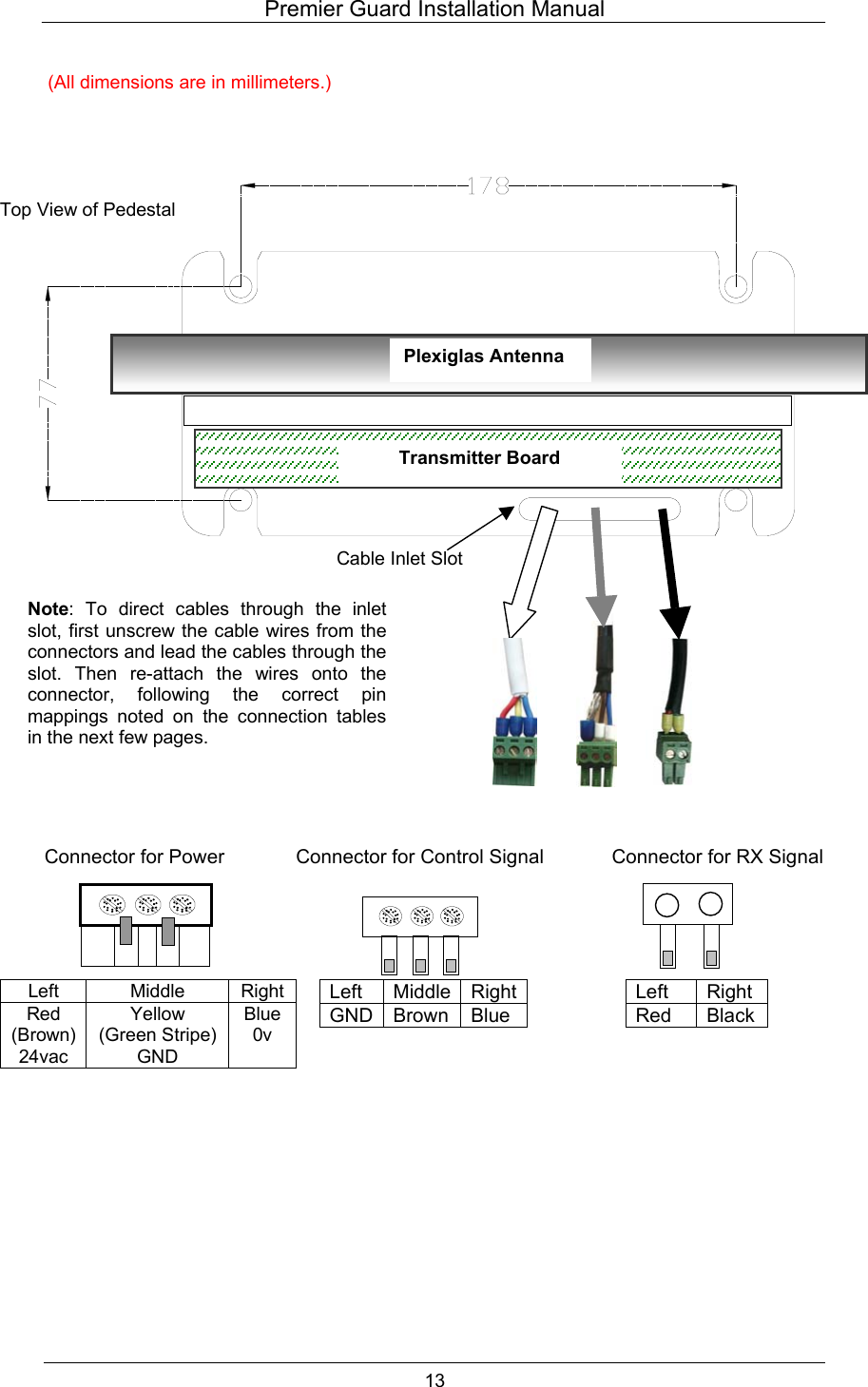 Premier Guard Installation Manual

(All dimensions are in millimeters.)

Top View of Pedestal

178

77

Plexiglas Antenna

Transmitter Board

Cable Inlet Slot

**Note**: To direct cables through the inlet slot, first unscrew the cable wires from the connectors and lead the cables through the slot. Then re-attach the wires onto the connector, following the correct pin mappings noted on the connection tables in the next few pages.

Connector for Power

| Left | Middle | Right |
|---|---|---|
| Red (Brown) 24vac | Yellow (Green Stripe) GND | Blue 0v |

Connector for Control Signal

| Left | Middle | Right |
|---|---|---|
| GND | Brown | Blue |

Connector for RX Signal

| Left | Right |
|---|---|
| Red | Black |

13