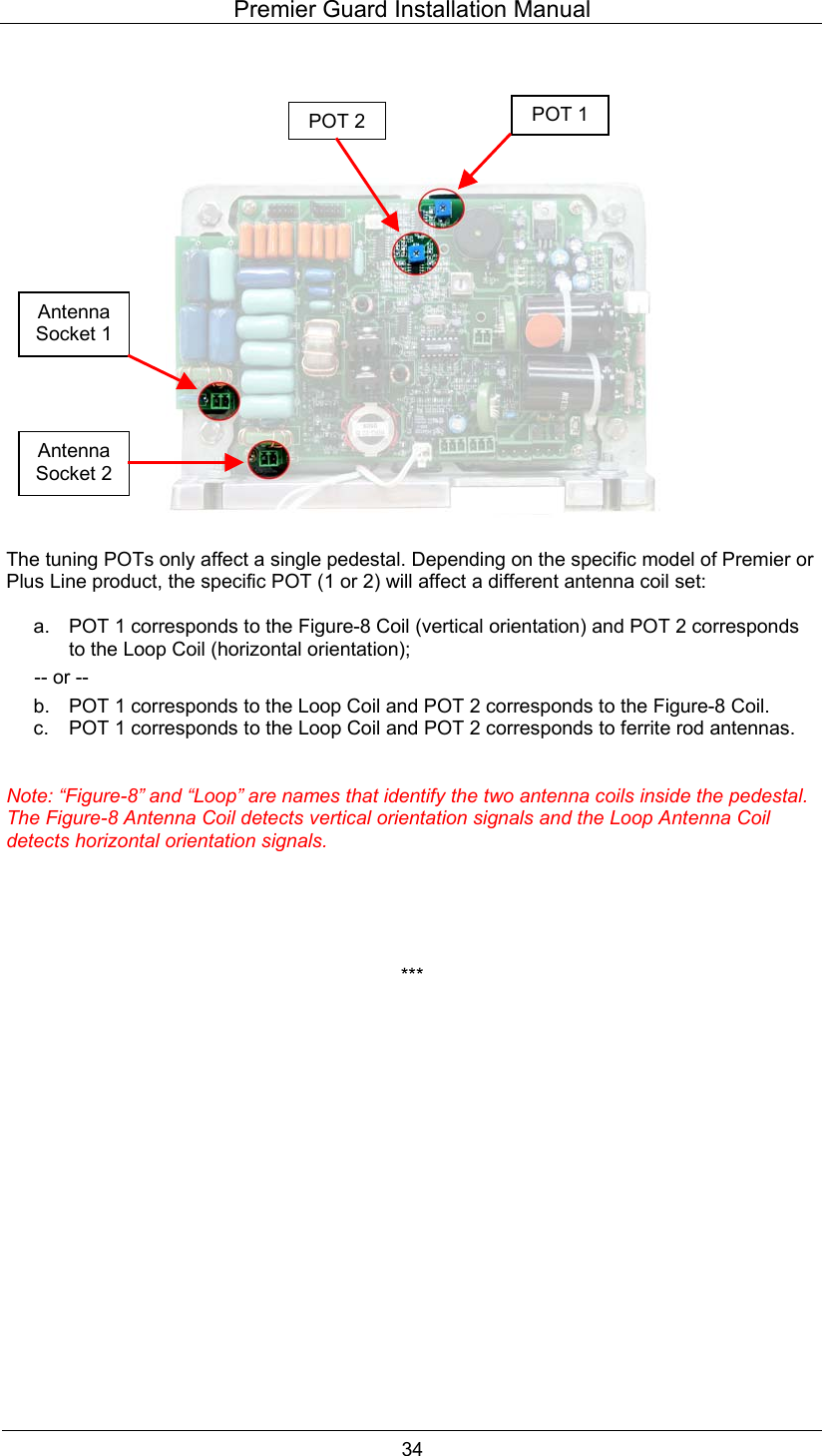 Premier Guard Installation Manual

POT 2

POT 1

Antenna Socket 1

Antenna Socket 2

The tuning POTs only affect a single pedestal. Depending on the specific model of Premier or Plus Line product, the specific POT (1 or 2) will affect a different antenna coil set:

a. POT 1 corresponds to the Figure-8 Coil (vertical orientation) and POT 2 corresponds to the Loop Coil (horizontal orientation);

-- or --

b. POT 1 corresponds to the Loop Coil and POT 2 corresponds to the Figure-8 Coil.

c. POT 1 corresponds to the Loop Coil and POT 2 corresponds to ferrite rod antennas.

Note: “Figure-8” and “Loop” are names that identify the two antenna coils inside the pedestal. The Figure-8 Antenna Coil detects vertical orientation signals and the Loop Antenna Coil detects horizontal orientation signals.

***

34