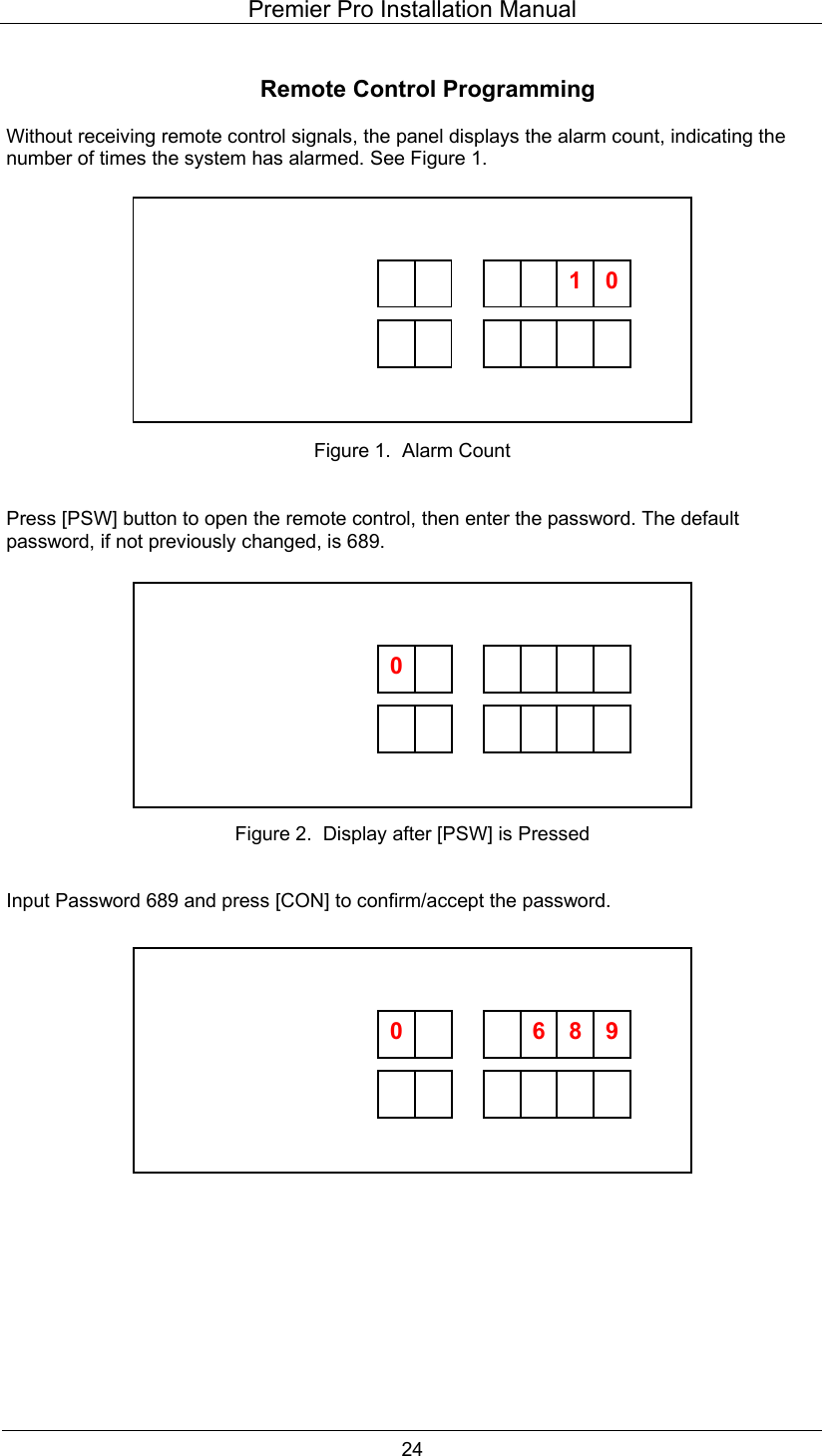 Premier Pro Installation Manual

Remote Control Programming

Without receiving remote control signals, the panel displays the alarm count, indicating the number of times the system has alarmed. See Figure 1.

1 0

Figure 1. Alarm Count

Press [PSW] button to open the remote control, then enter the password. The default password, if not previously changed, is 689.

0

Figure 2. Display after [PSW] is Pressed

Input Password 689 and press [CON] to confirm/accept the password.

0 6 8 9

24