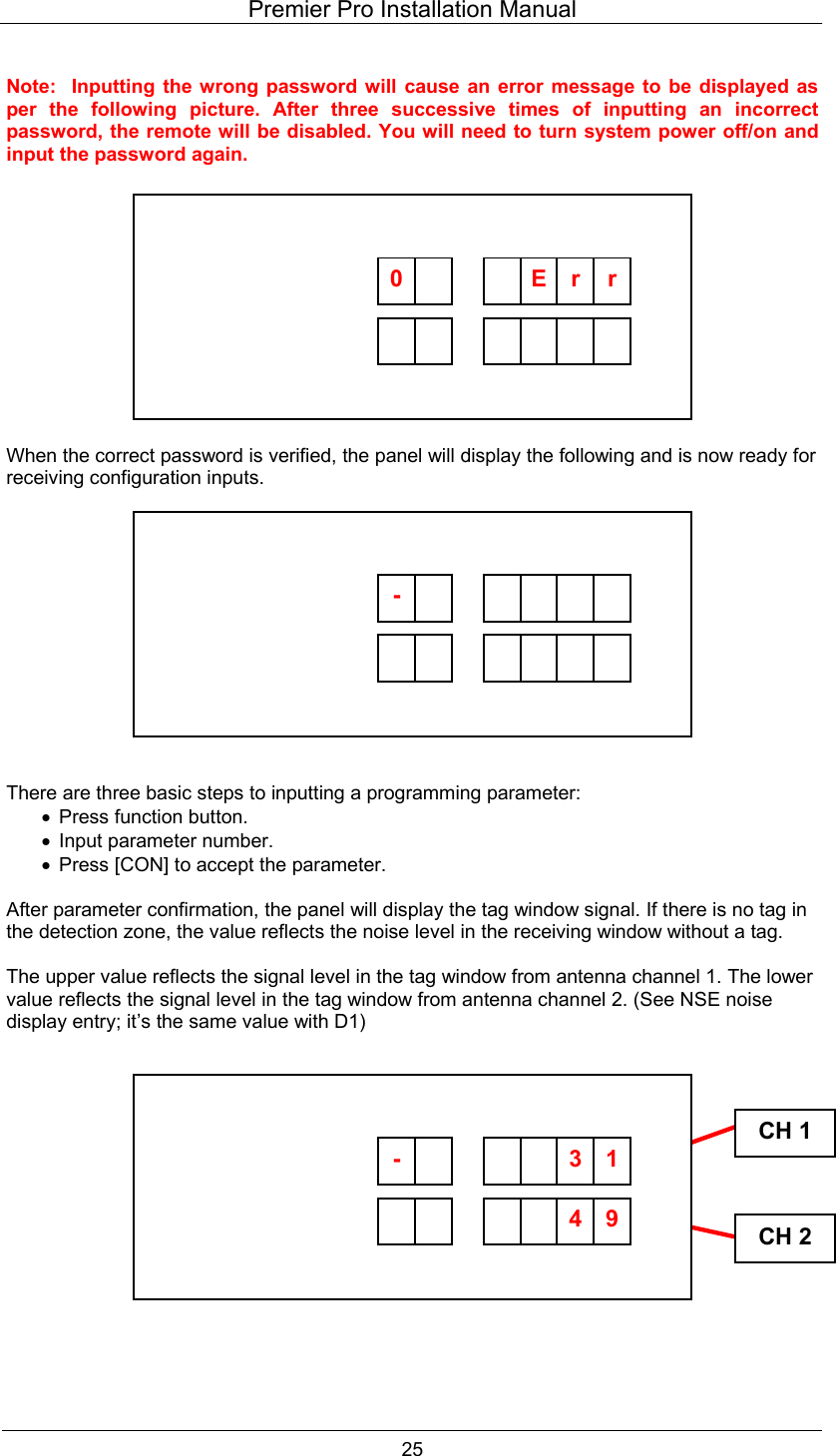 Premier Pro Installation Manual

Note: Inputting the wrong password will cause an error message to be displayed as per the following picture. After three successive times of inputting an incorrect password, the remote will be disabled. You will need to turn system power off/on and input the password again.

0 E r r

When the correct password is verified, the panel will display the following and is now ready for receiving configuration inputs.

-

There are three basic steps to inputting a programming parameter:
• Press function button.
• Input parameter number.
• Press [CON] to accept the parameter.

After parameter confirmation, the panel will display the tag window signal. If there is no tag in the detection zone, the value reflects the noise level in the receiving window without a tag.

The upper value reflects the signal level in the tag window from antenna channel 1. The lower value reflects the signal level in the tag window from antenna channel 2. (See NSE noise display entry; it's the same value with D1)

- 3 1
4 9

CH 1
CH 2

25