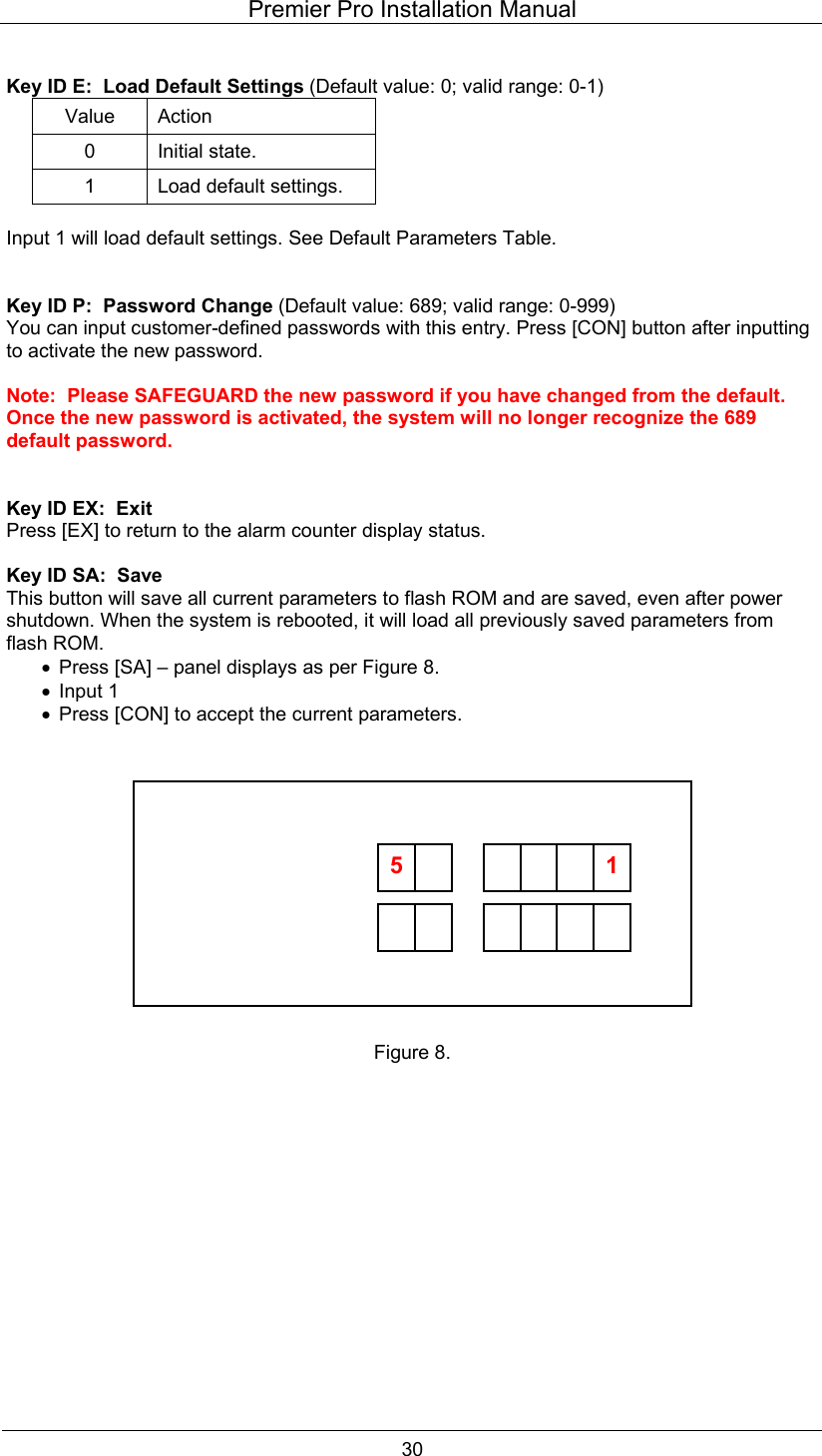 Premier Pro Installation Manual

Key ID E: Load Default Settings (Default value: 0; valid range: 0-1)

| Value | Action |
|---|---|
| 0 | Initial state. |
| 1 | Load default settings. |

Input 1 will load default settings. See Default Parameters Table.

Key ID P: Password Change (Default value: 689; valid range: 0-999)
You can input customer-defined passwords with this entry. Press [CON] button after inputting to activate the new password.

Note: Please SAFEGUARD the new password if you have changed from the default. Once the new password is activated, the system will no longer recognize the 689 default password.

Key ID EX: Exit
Press [EX] to return to the alarm counter display status.

Key ID SA: Save
This button will save all current parameters to flash ROM and are saved, even after power shutdown. When the system is rebooted, it will load all previously saved parameters from flash ROM.
• Press [SA] – panel displays as per Figure 8.
• Input 1
• Press [CON] to accept the current parameters.

5 1

Figure 8.

30