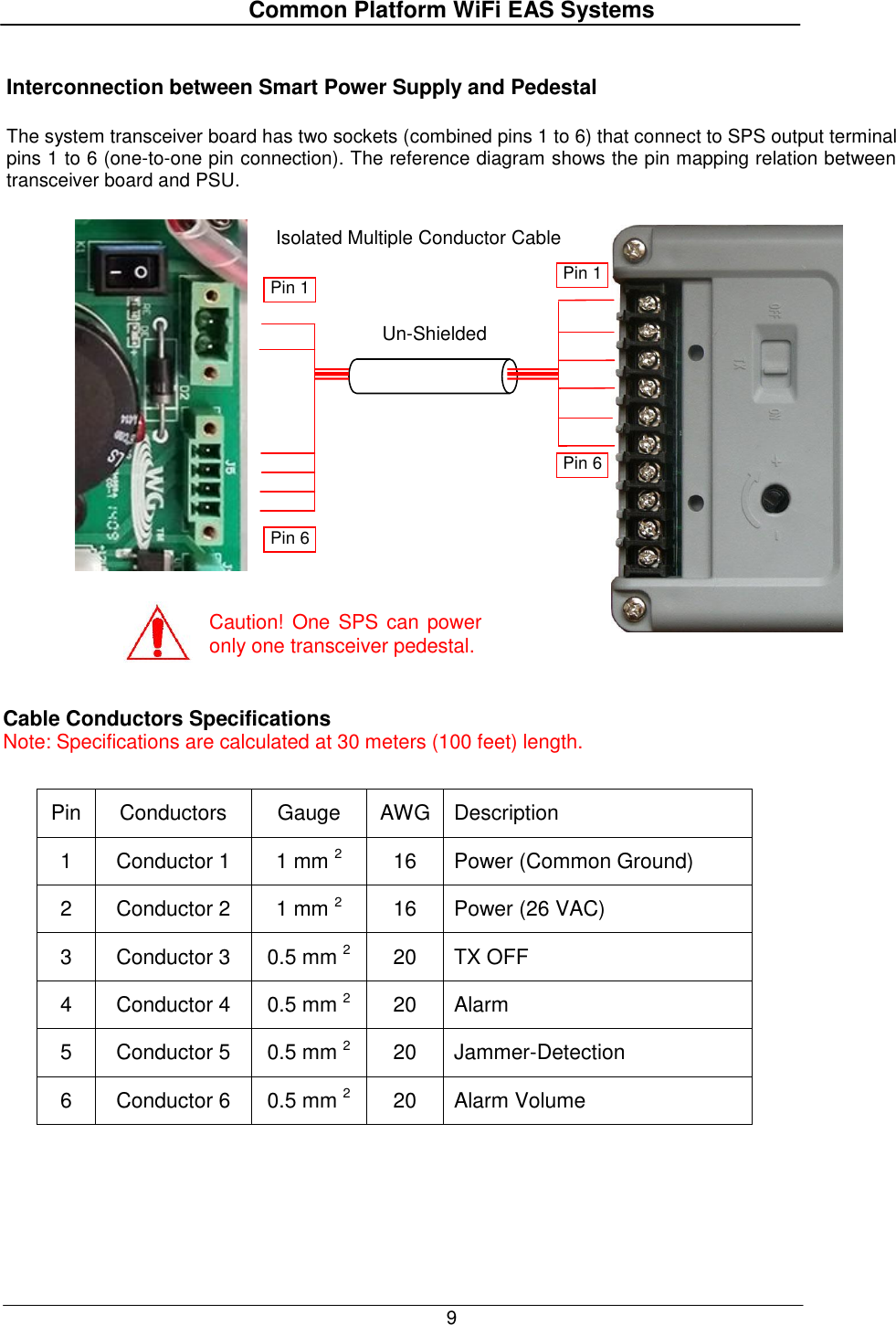 Common Platform WiFi EAS Systems

Interconnection between Smart Power Supply and Pedestal

The system transceiver board has two sockets (combined pins 1 to 6) that connect to SPS output terminal pins 1 to 6 (one-to-one pin connection). The reference diagram shows the pin mapping relation between transceiver board and PSU.

Isolated Multiple Conductor Cable

Pin 1

Pin 1

Un-Shielded

Pin 6

Pin 6

Caution! One SPS can power only one transceiver pedestal.

Cable Conductors Specifications
Note: Specifications are calculated at 30 meters (100 feet) length.

| Pin | Conductors | Gauge | AWG | Description |
|---|---|---|---|---|
| 1 | Conductor 1 | 1 mm $^2$ | 16 | Power (Common Ground) |
| 2 | Conductor 2 | 1 mm $^2$ | 16 | Power (26 VAC) |
| 3 | Conductor 3 | 0.5 mm $^2$ | 20 | TX OFF |
| 4 | Conductor 4 | 0.5 mm $^2$ | 20 | Alarm |
| 5 | Conductor 5 | 0.5 mm $^2$ | 20 | Jammer-Detection |
| 6 | Conductor 6 | 0.5 mm $^2$ | 20 | Alarm Volume |

9