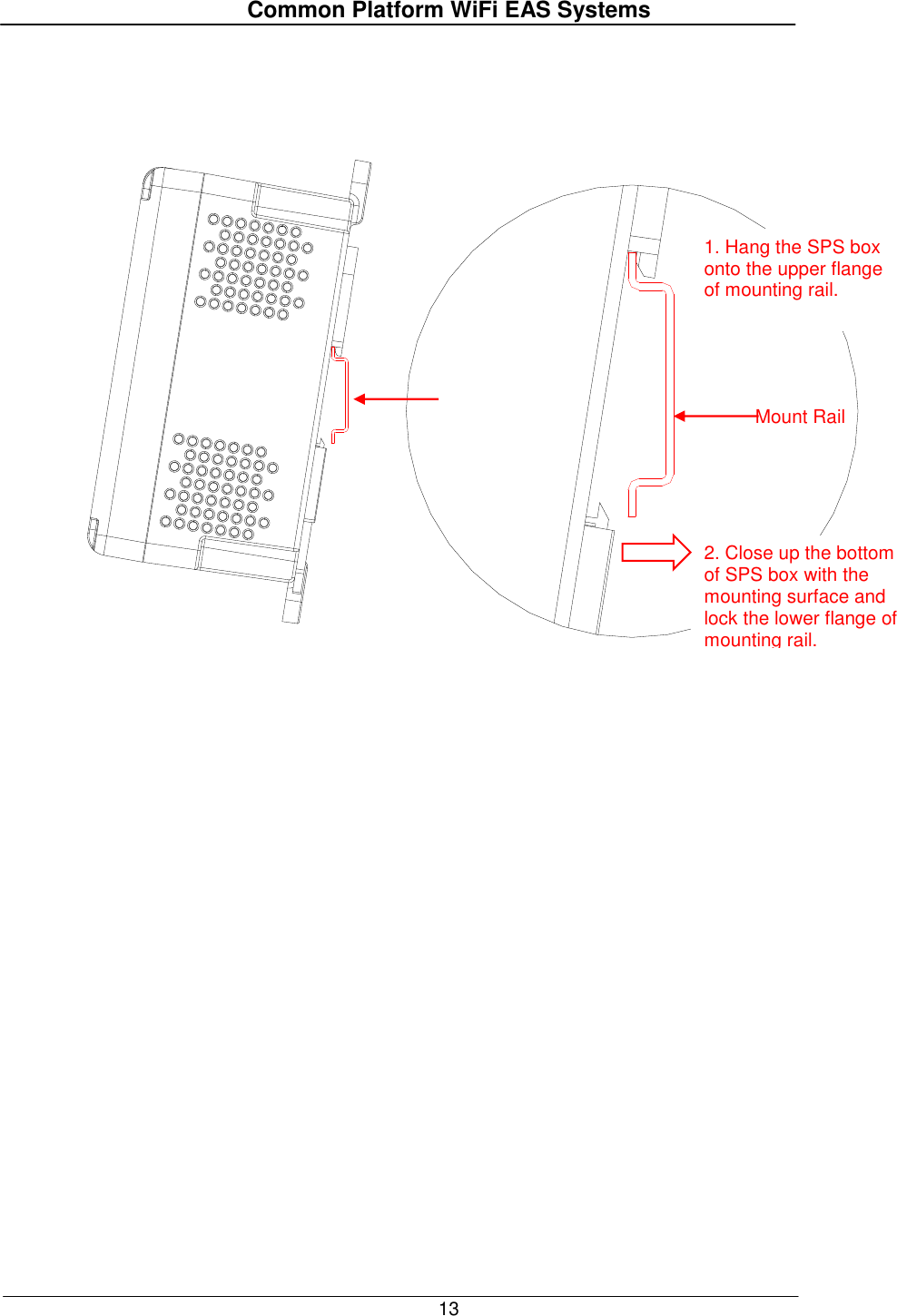 Common Platform WiFi EAS Systems

1. Hang the SPS box onto the upper flange of mounting rail.

Mount Rail

2. Close up the bottom of SPS box with the mounting surface and lock the lower flange of mounting rail.

13