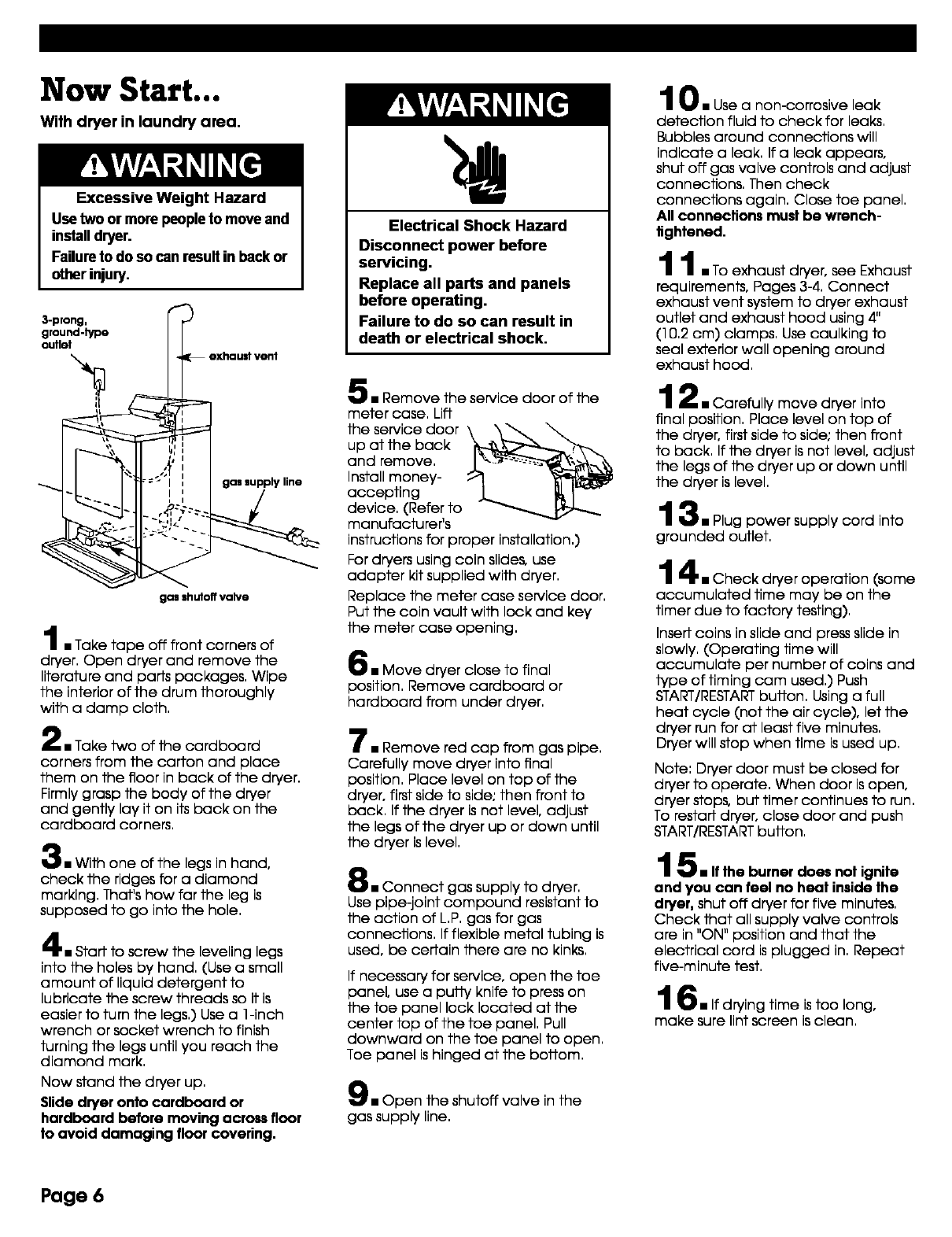 Now Start...
With dryer in laundry area.

⚠WARNING
Excessive Weight Hazard
Use two or more people to move and install dryer.
Failure to do so can result in back or other injury.

3-prong, ground-type outlet
exhaust vent
gas supply line
gas shutoff valve

1. Take tape off front corners of dryer. Open dryer and remove the literature and parts packages. Wipe the interior of the drum thoroughly with a damp cloth.

2. Take two of the cardboard corners from the carton and place them on the floor in back of the dryer. Firmly grasp the body of the dryer and gently lay it on its back on the cardboard corners.

3. With one of the legs in hand, check the ridges for a diamond marking. That's how far the leg is supposed to go into the hole.

4. Start to screw the leveling legs into the holes by hand. (Use a small amount of liquid detergent to lubricate the screw threads so it is easier to turn the legs.) Use a 1-inch wrench or socket wrench to finish turning the legs until you reach the diamond mark.

Now stand the dryer up.

Slide dryer onto cardboard or hardboard before moving across floor to avoid damaging floor covering.

⚠WARNING
Electrical Shock Hazard
Disconnect power before servicing.
Replace all parts and panels before operating.
Failure to do so can result in death or electrical shock.

5. Remove the service door of the meter case. Lift the service door up at the back and remove. Install money-accepting device. (Refer to manufacturer's instructions for proper installation.)

For dryers using coin slides, use adapter kit supplied with dryer.

Replace the meter case service door. Put the coin vault with lock and key the meter case opening.

6. Move dryer close to final position. Remove cardboard or hardboard from under dryer.

7. Remove red cap from gas pipe. Carefully move dryer into final position. Place level on top of the dryer, first side to side; then front to back. If the dryer is not level, adjust the legs of the dryer up or down until the dryer is level.

8. Connect gas supply to dryer. Use pipe-joint compound resistant to the action of L.P. gas for gas connections. If flexible metal tubing is used, be certain there are no kinks.

If necessary for service, open the toe panel, use a putty knife to press on the toe panel lock located at the center top of the toe panel. Pull downward on the toe panel to open. Toe panel is hinged at the bottom.

9. Open the shutoff valve in the gas supply line.

10. Use a non-corrosive leak detection fluid to check for leaks. Bubbles around connections will indicate a leak. If a leak appears, shut off gas valve controls and adjust connections. Then check connections again. Close toe panel. All connections must be wrench-tightened.

11. To exhaust dryer, see Exhaust requirements, Pages 3-4. Connect exhaust vent system to dryer exhaust outlet and exhaust hood using 4" (10.2 cm) clamps. Use caulking to seal exterior wall opening around exhaust hood.

12. Carefully move dryer into final position. Place level on top of the dryer, first side to side; then front to back. If the dryer is not level, adjust the legs of the dryer up or down until the dryer is level.

13. Plug power supply cord into grounded outlet.

14. Check dryer operation (some accumulated time may be on the timer due to factory testing).

Insert coins in slide and press slide in slowly. (Operating time will accumulate per number of coins and type of timing cam used.) Push START/RESTART button. Using a full heat cycle (not the air cycle), let the dryer run for at least five minutes. Dryer will stop when time is used up.

Note: Dryer door must be closed for dryer to operate. When door is open, dryer stops, but timer continues to run. To restart dryer, close door and push START/RESTART button.

15. If the burner does not ignite and you can feel no heat inside the dryer, shut off dryer for five minutes. Check that all supply valve controls are in "ON" position and that the electrical cord is plugged in. Repeat five-minute test.

16. If drying time is too long, make sure lint screen is clean.

Page 6