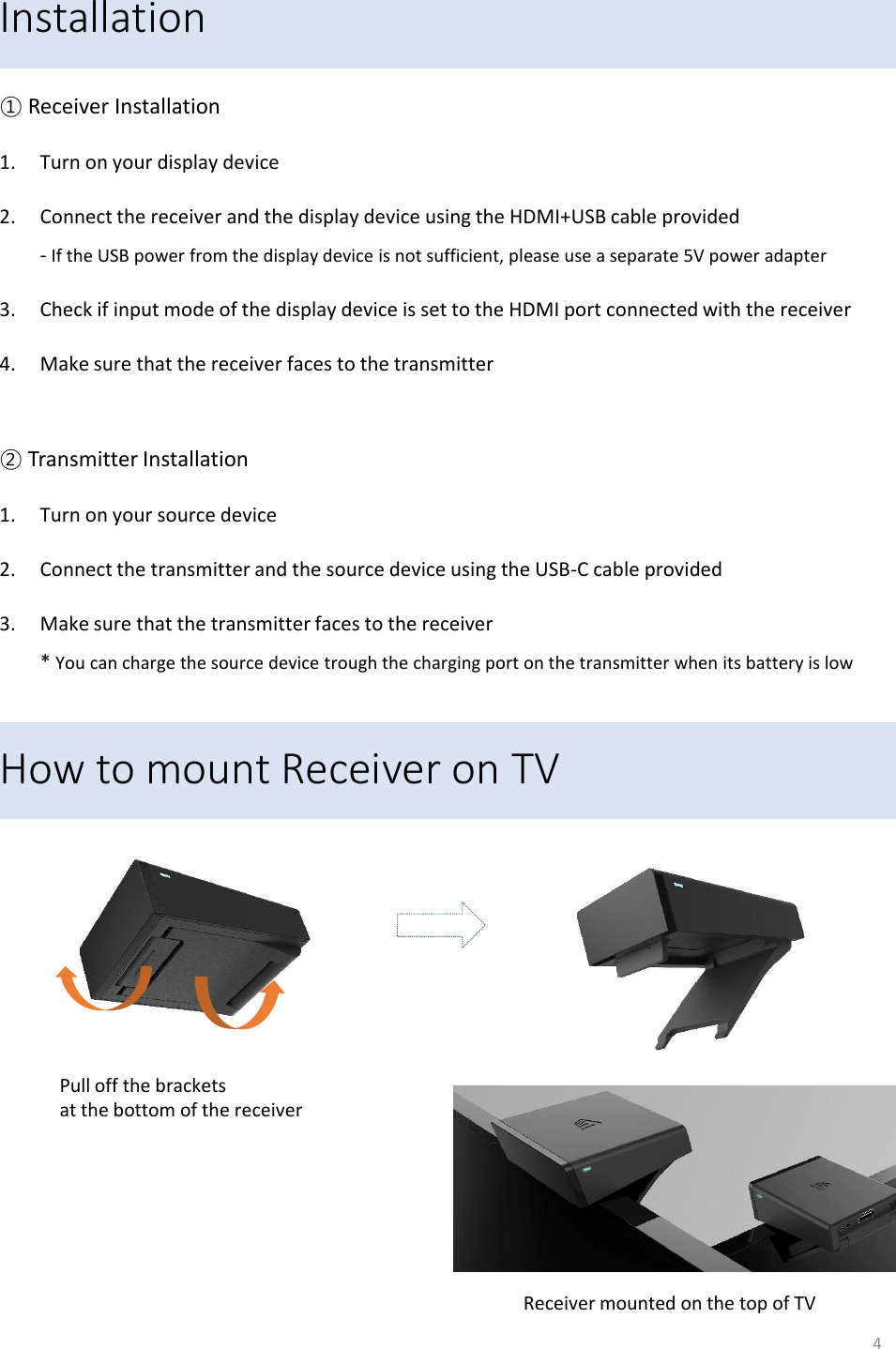 Installation

① Receiver Installation

1. Turn on your display device

2. Connect the receiver and the display device using the HDMI+USB cable provided

- If the USB power from the display device is not sufficient, please use a separate 5V power adapter

3. Check if input mode of the display device is set to the HDMI port connected with the receiver

4. Make sure that the receiver faces to the transmitter

② Transmitter Installation

1. Turn on your source device

2. Connect the transmitter and the source device using the USB-C cable provided

3. Make sure that the transmitter faces to the receiver

* You can charge the source device trough the charging port on the transmitter when its battery is low

How to mount Receiver on TV

Pull off the brackets
at the bottom of the receiver

Receiver mounted on the top of TV

4