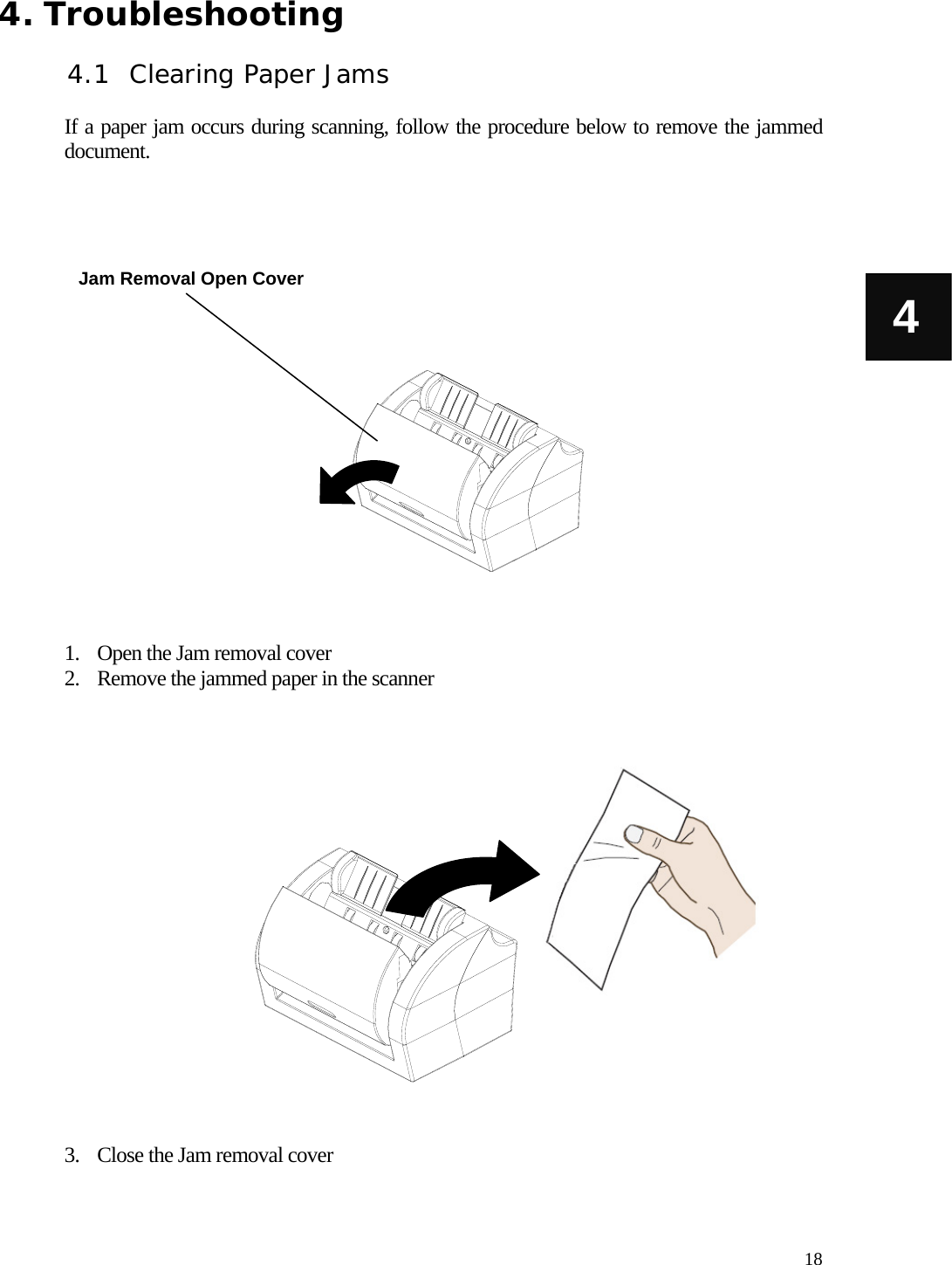 4. Troubleshooting

4.1 Clearing Paper Jams

If a paper jam occurs during scanning, follow the procedure below to remove the jammed document.

Jam Removal Open Cover

4

1. Open the Jam removal cover
2. Remove the jammed paper in the scanner

3. Close the Jam removal cover

18