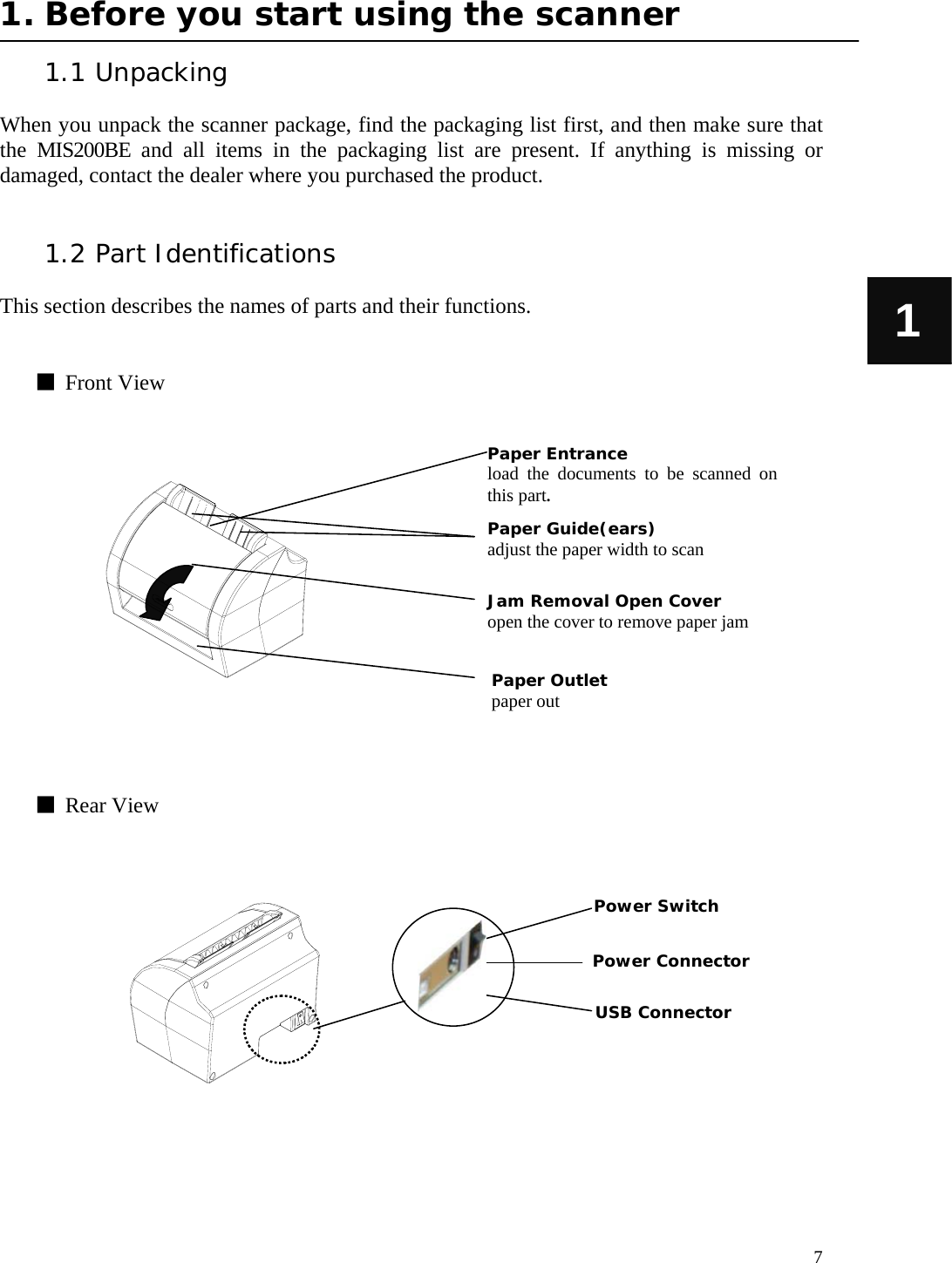 1. Before you start using the scanner

1.1 Unpacking

When you unpack the scanner package, find the packaging list first, and then make sure that the MIS200BE and all items in the packaging list are present. If anything is missing or damaged, contact the dealer where you purchased the product.

1.2 Part Identifications

This section describes the names of parts and their functions.

1

■ Front View

Paper Entrance
load the documents to be scanned on this part.

Paper Guide(ears)
adjust the paper width to scan

Jam Removal Open Cover
open the cover to remove paper jam

Paper Outlet
paper out

■ Rear View

Power Switch

Power Connector

USB Connector

7