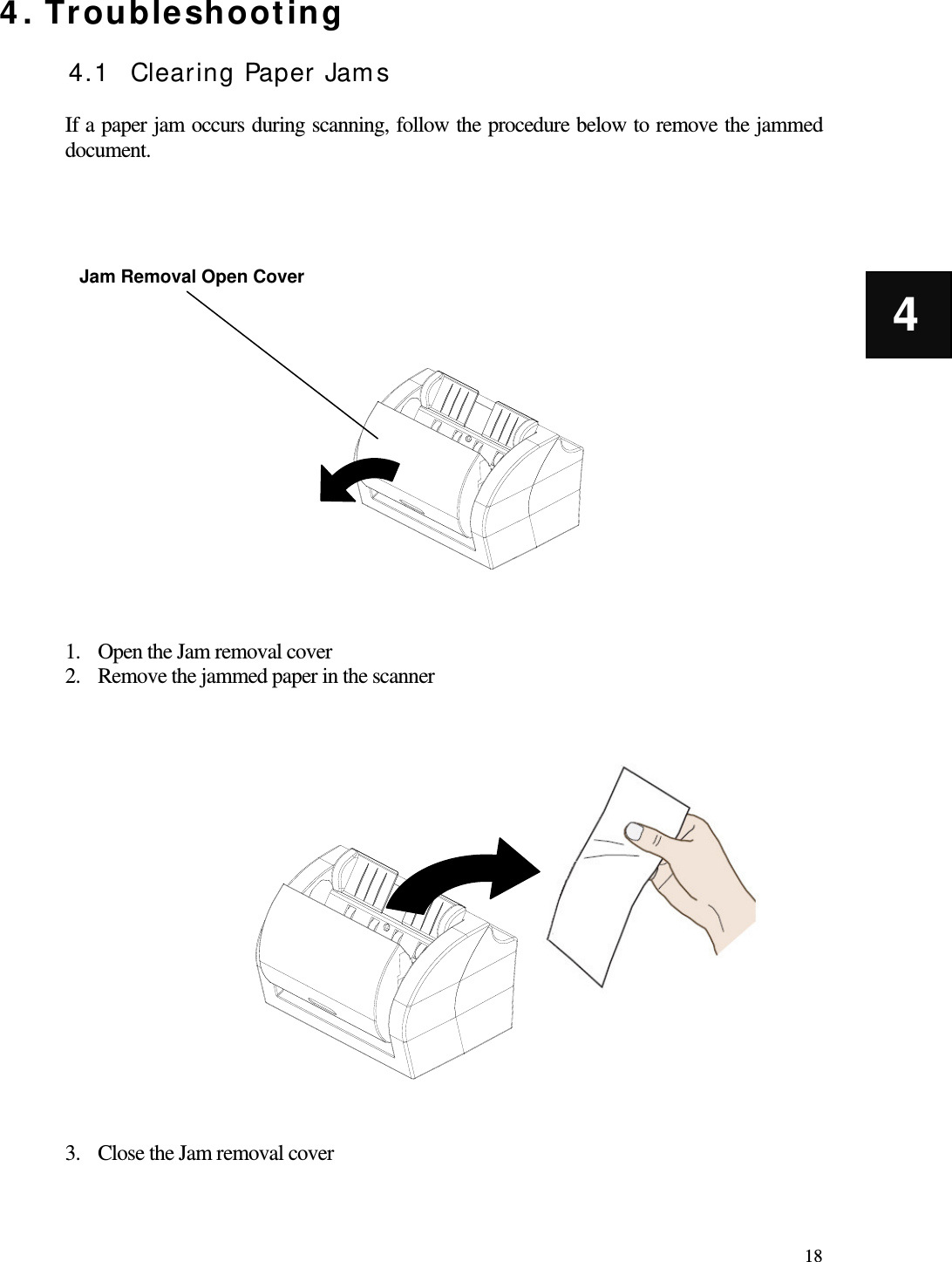 4. Troubleshooting

4.1 Clearing Paper Jams

If a paper jam occurs during scanning, follow the procedure below to remove the jammed document.

Jam Removal Open Cover

4

1. Open the Jam removal cover
2. Remove the jammed paper in the scanner

3. Close the Jam removal cover

18