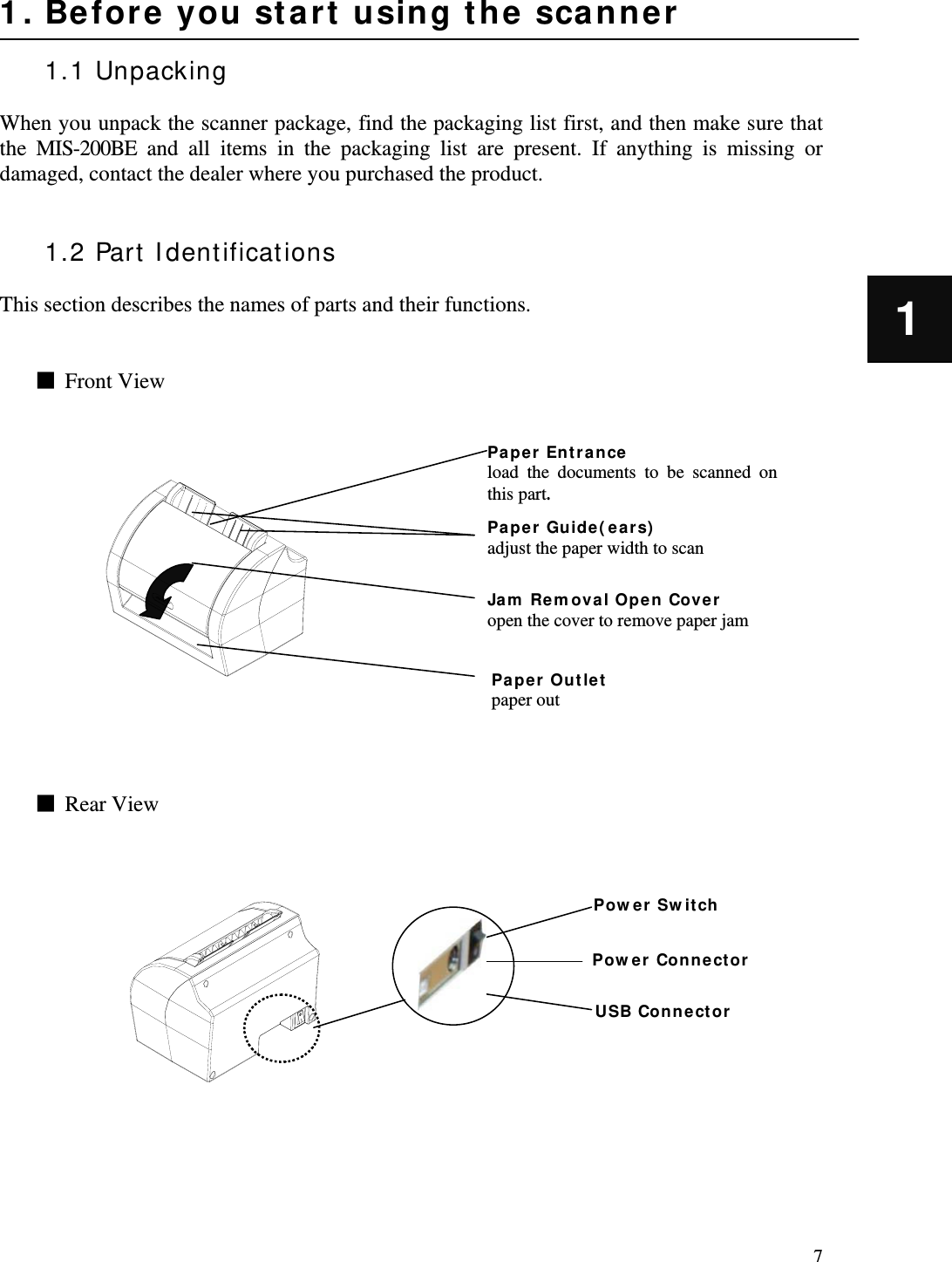 1. Before you start using the scanner

1.1 Unpacking

When you unpack the scanner package, find the packaging list first, and then make sure that the MIS-200BE and all items in the packaging list are present. If anything is missing or damaged, contact the dealer where you purchased the product.

1.2 Part Identifications

This section describes the names of parts and their functions.

1

■ Front View

Paper Entrance
load the documents to be scanned on this part.

Paper Guide(ears)
adjust the paper width to scan

Jam Removal Open Cover
open the cover to remove paper jam

Paper Outlet
paper out

■ Rear View

Power Switch

Power Connector

USB Connector

7