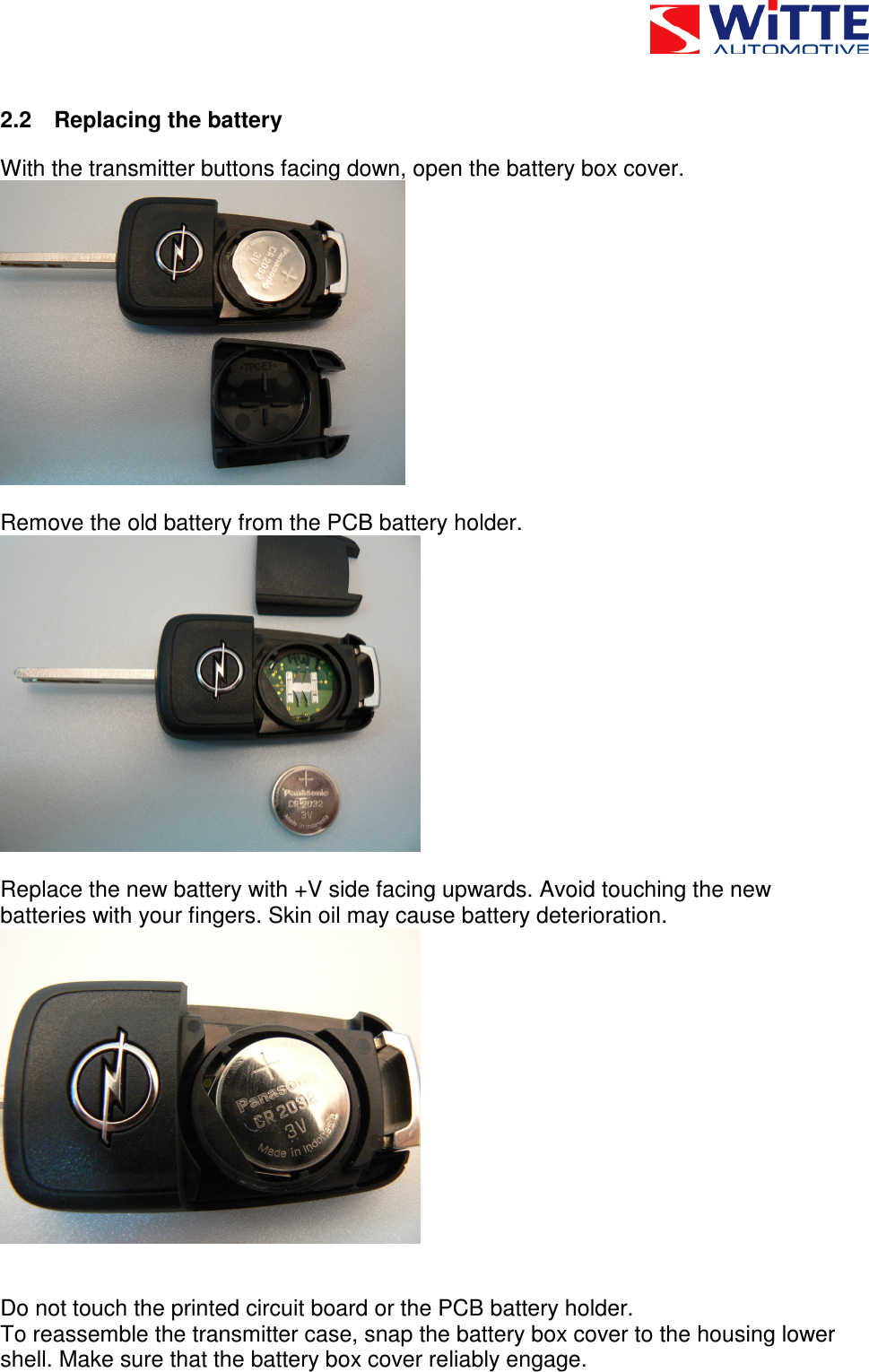 WiTTE AUTOMOTIVE

2.2 Replacing the battery

With the transmitter buttons facing down, open the battery box cover.

Panasonic CR 2032 3V

Remove the old battery from the PCB battery holder.

Panasonic CR 2032 3V Made in Indonesia

Replace the new battery with +V side facing upwards. Avoid touching the new batteries with your fingers. Skin oil may cause battery deterioration.

Panasonic CR 2032 3V Made in Indonesia

Do not touch the printed circuit board or the PCB battery holder.
To reassemble the transmitter case, snap the battery box cover to the housing lower shell. Make sure that the battery box cover reliably engage.