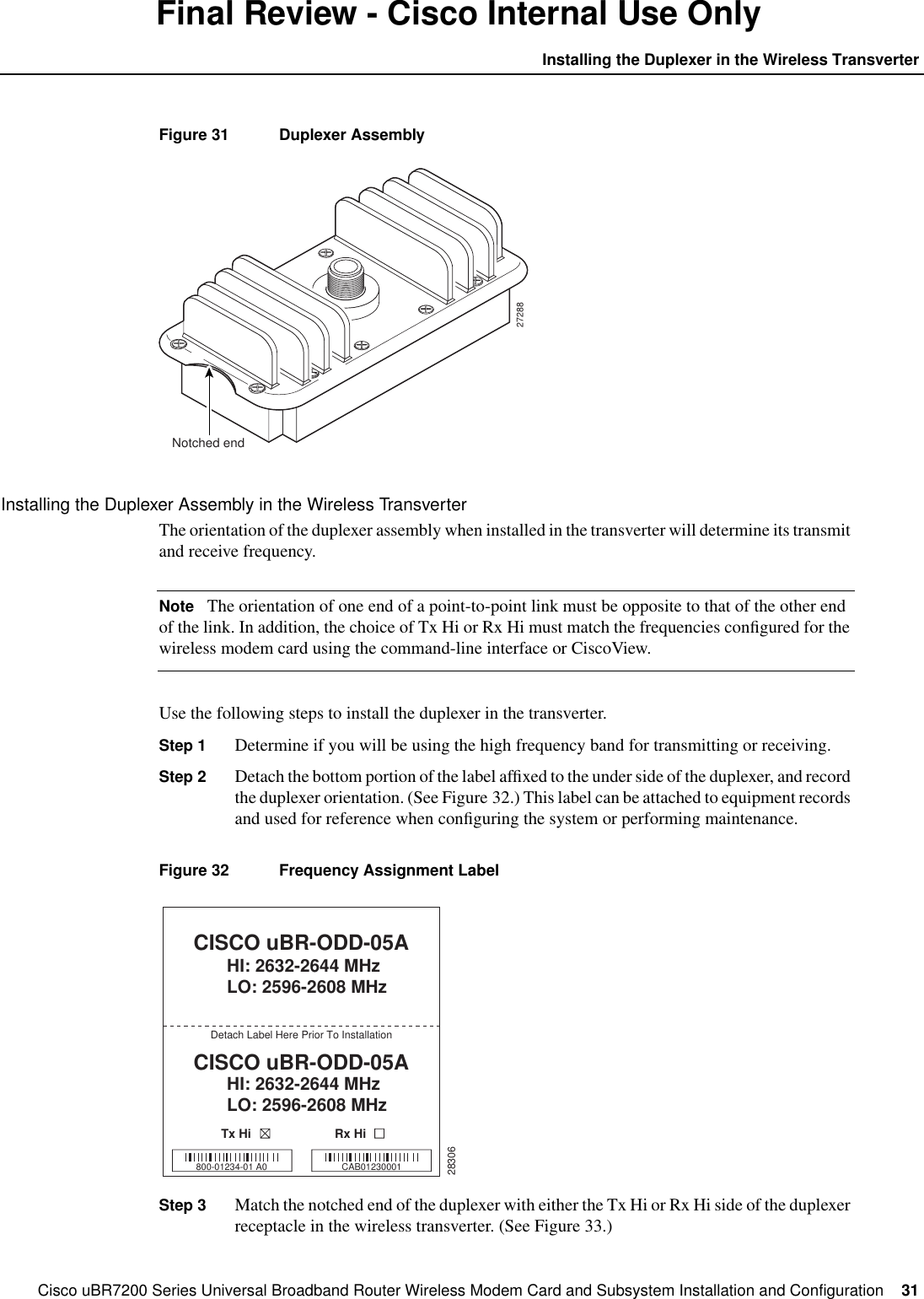 Final Review - Cisco Internal Use Only

Installing the Duplexer in the Wireless Transverter

Figure 31 Duplexer Assembly

27288

Notched end

Installing the Duplexer Assembly in the Wireless Transverter

The orientation of the duplexer assembly when installed in the transverter will determine its transmit and receive frequency.

Note The orientation of one end of a point-to-point link must be opposite to that of the other end of the link. In addition, the choice of Tx Hi or Rx Hi must match the frequencies configured for the wireless modem card using the command-line interface or CiscoView.

Use the following steps to install the duplexer in the transverter.

Step 1 Determine if you will be using the high frequency band for transmitting or receiving.

Step 2 Detach the bottom portion of the label affixed to the under side of the duplexer, and record the duplexer orientation. (See Figure 32.) This label can be attached to equipment records and used for reference when configuring the system or performing maintenance.

Figure 32 Frequency Assignment Label

CISCO uBR-ODD-05A
HI: 2632-2644 MHz
LO: 2596-2608 MHz

Detach Label Here Prior To Installation

CISCO uBR-ODD-05A
HI: 2632-2644 MHz
LO: 2596-2608 MHz

Tx Hi ☒ Rx Hi ☐

800-01234-01 A0 CAB01230001

28306

Step 3 Match the notched end of the duplexer with either the Tx Hi or Rx Hi side of the duplexer receptacle in the wireless transverter. (See Figure 33.)

Cisco uBR7200 Series Universal Broadband Router Wireless Modem Card and Subsystem Installation and Configuration 31