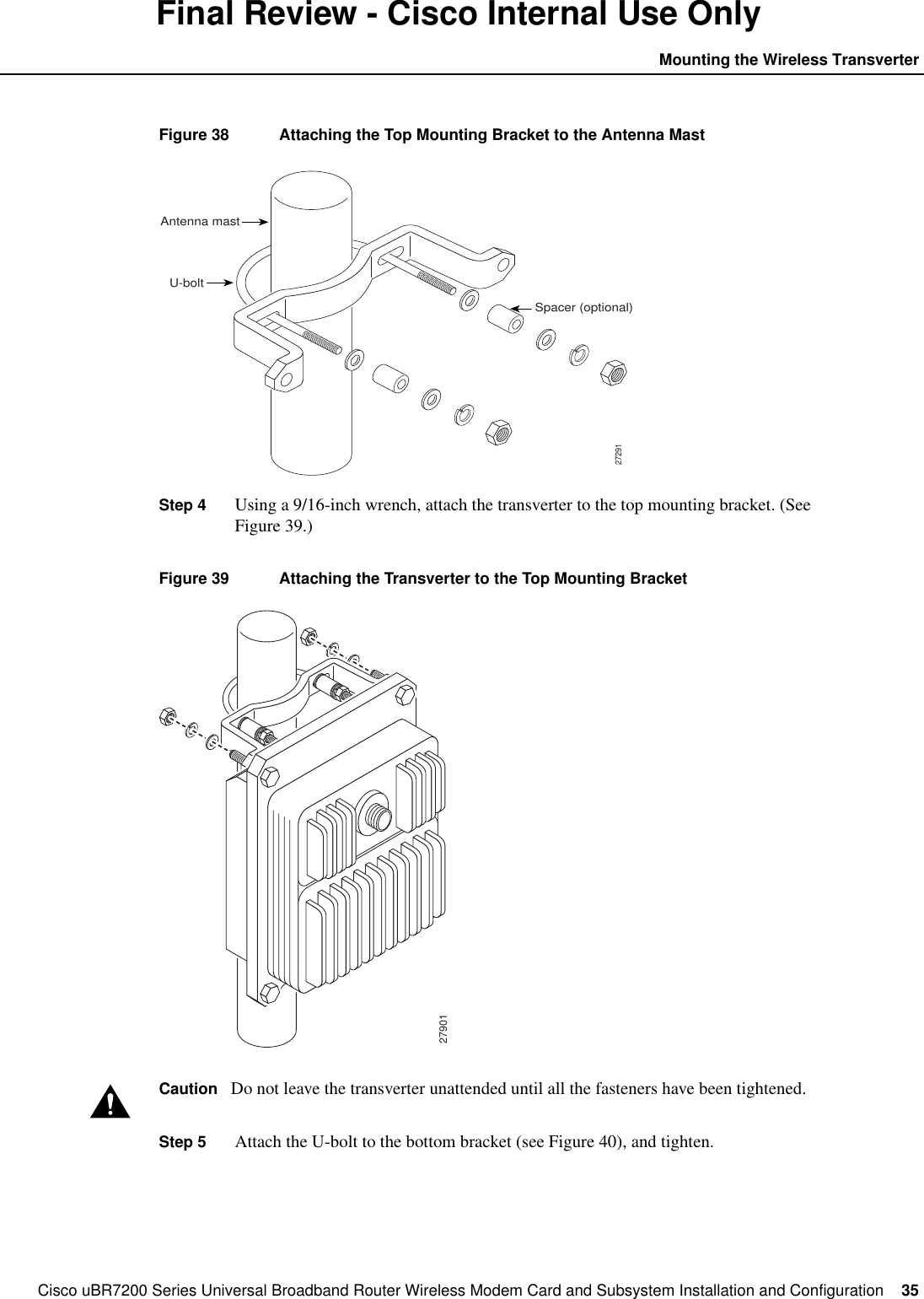 Final Review - Cisco Internal Use Only

Mounting the Wireless Transverter

Figure 38 Attaching the Top Mounting Bracket to the Antenna Mast

Antenna mast

U-bolt

Spacer (optional)

27291

Step 4 Using a 9/16-inch wrench, attach the transverter to the top mounting bracket. (See Figure 39.)

Figure 39 Attaching the Transverter to the Top Mounting Bracket

27901

Caution Do not leave the transverter unattended until all the fasteners have been tightened.

Step 5 Attach the U-bolt to the bottom bracket (see Figure 40), and tighten.

Cisco uBR7200 Series Universal Broadband Router Wireless Modem Card and Subsystem Installation and Configuration 35