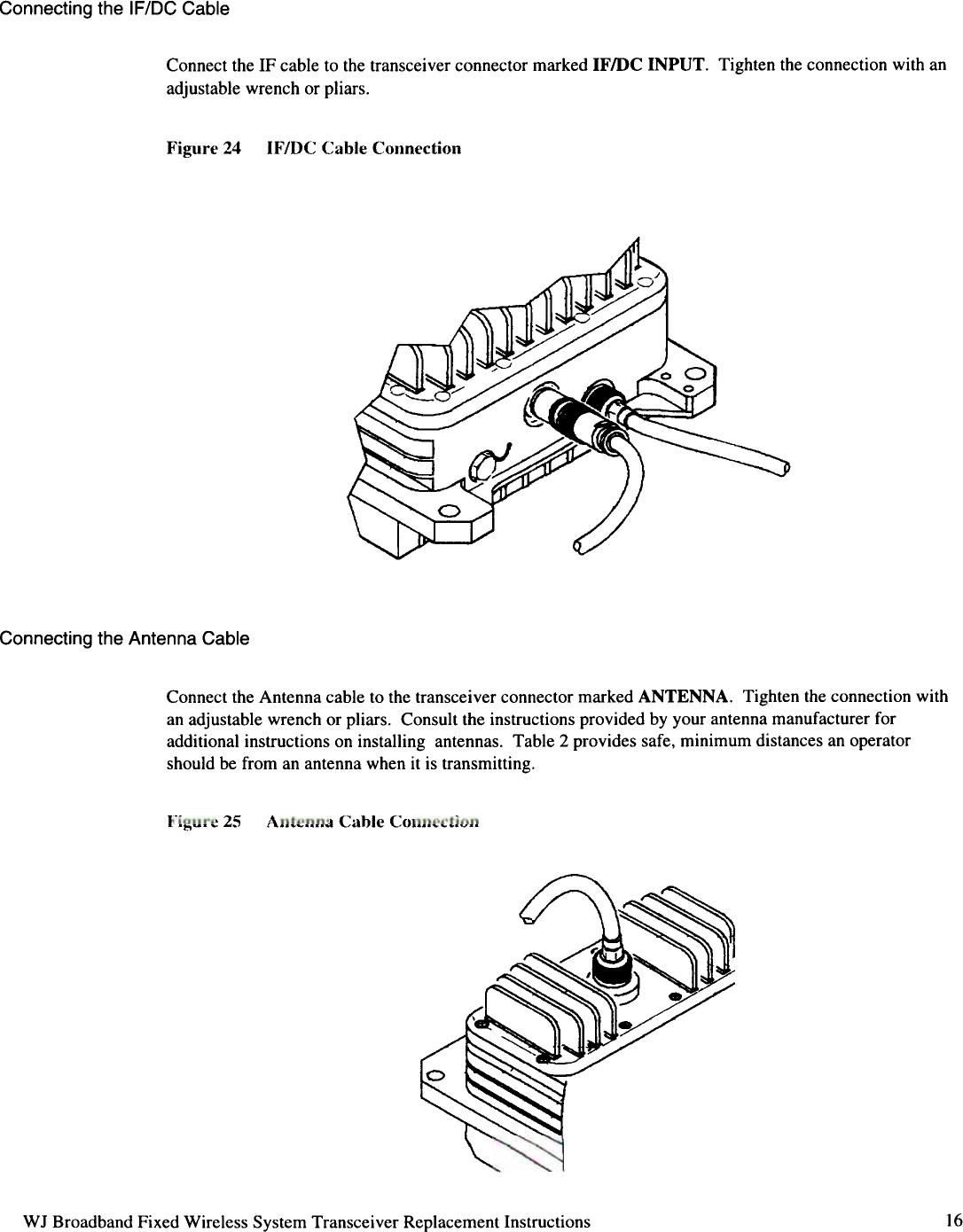 Connecting the IF/DC Cable

Connect the IF cable to the transceiver connector marked IF/DC INPUT. Tighten the connection with an adjustable wrench or pliars.

Figure 24 IF/DC Cable Connection

Connecting the Antenna Cable

Connect the Antenna cable to the transceiver connector marked ANTENNA. Tighten the connection with an adjustable wrench or pliars. Consult the instructions provided by your antenna manufacturer for additional instructions on installing antennas. Table 2 provides safe, minimum distances an operator should be from an antenna when it is transmitting.

Figure 25 Antenna Cable Connection

WJ Broadband Fixed Wireless System Transceiver Replacement Instructions 16