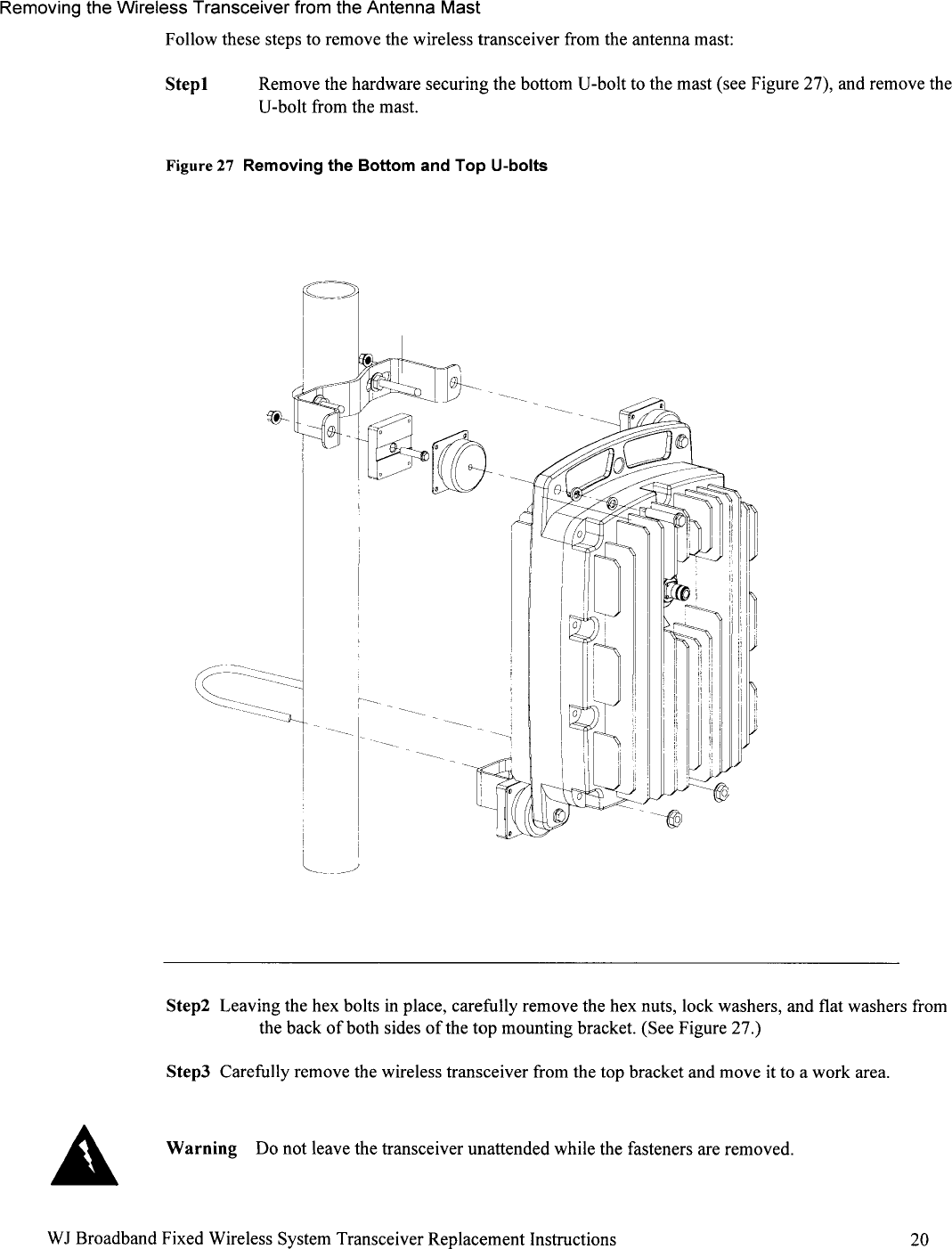 Removing the Wireless Transceiver from the Antenna Mast

Follow these steps to remove the wireless transceiver from the antenna mast:

Step1 Remove the hardware securing the bottom U-bolt to the mast (see Figure 27), and remove the U-bolt from the mast.

Figure 27 Removing the Bottom and Top U-bolts

Step2 Leaving the hex bolts in place, carefully remove the hex nuts, lock washers, and flat washers from the back of both sides of the top mounting bracket. (See Figure 27.)

Step3 Carefully remove the wireless transceiver from the top bracket and move it to a work area.

Warning Do not leave the transceiver unattended while the fasteners are removed.

WJ Broadband Fixed Wireless System Transceiver Replacement Instructions 20