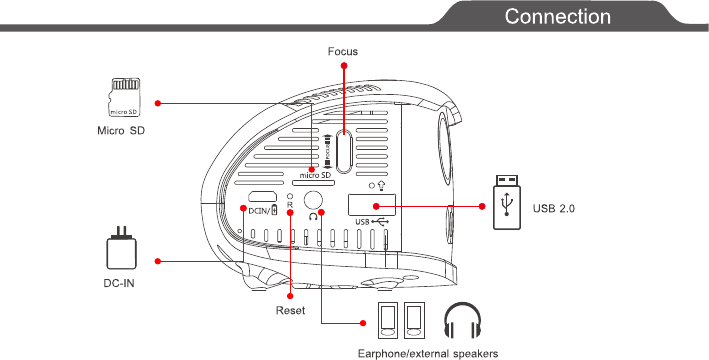 Connection

Focus

micro SD

Micro SD

FOCUS

micro SD

DCIN/

R

USB

USB 2.0

DC-IN

Reset

Earphone/external speakers