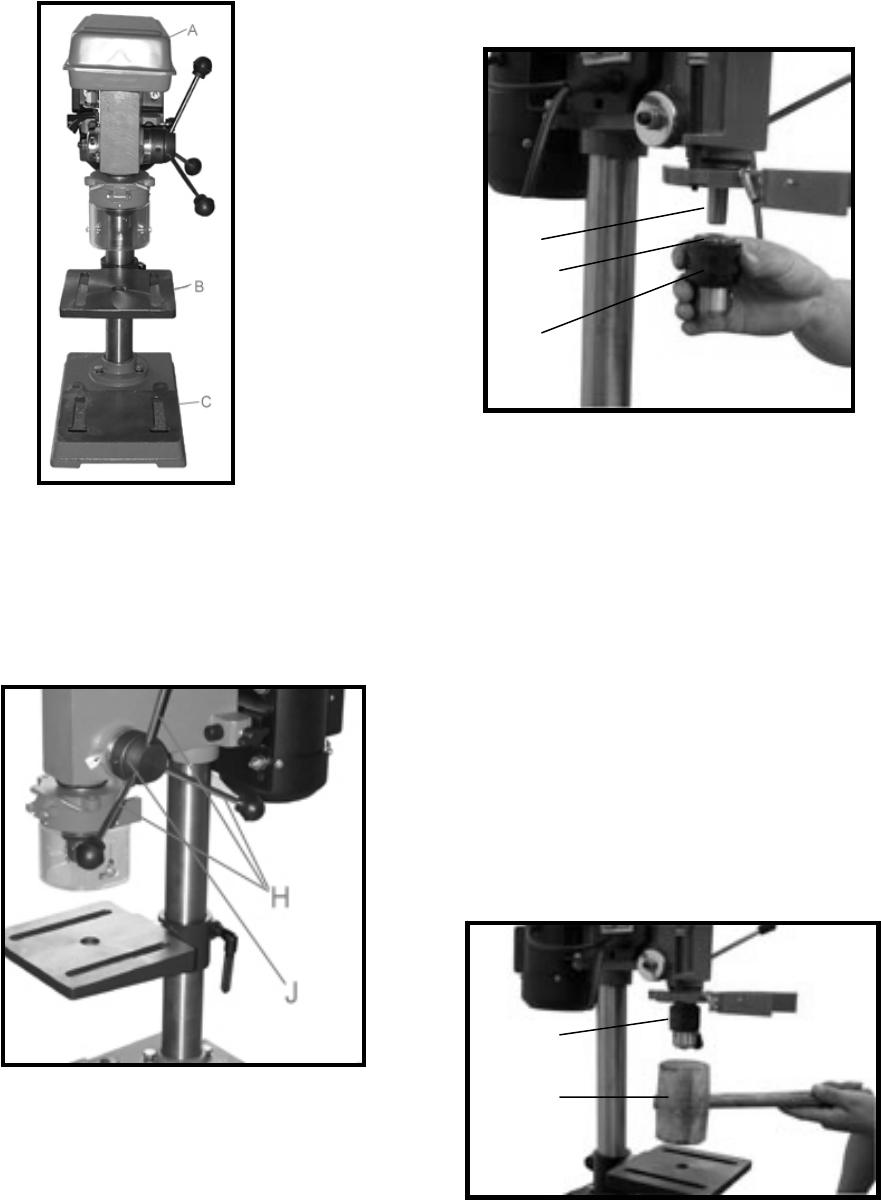 A

B

C

H

J