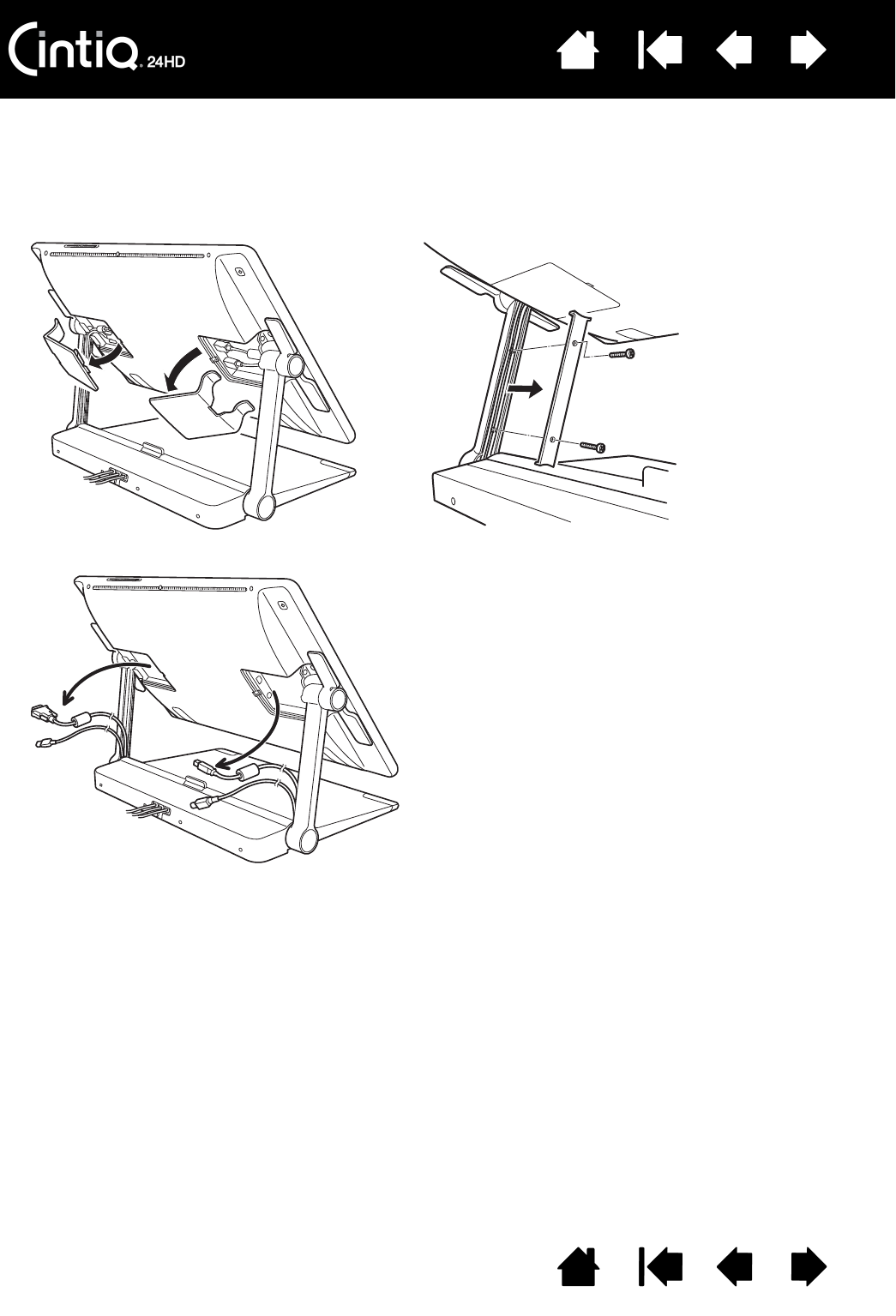 Cintiq 24HD