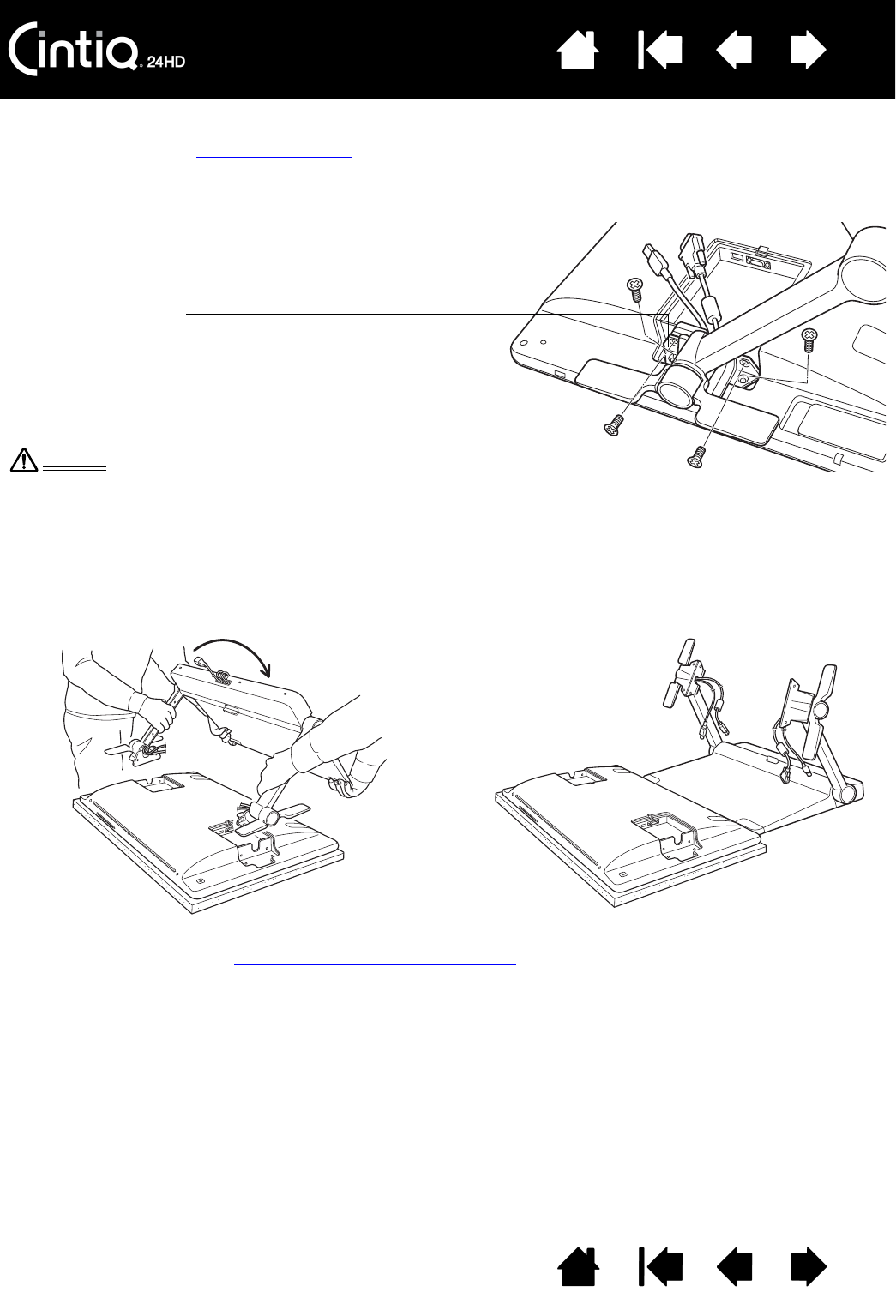 Cintiq 24HD