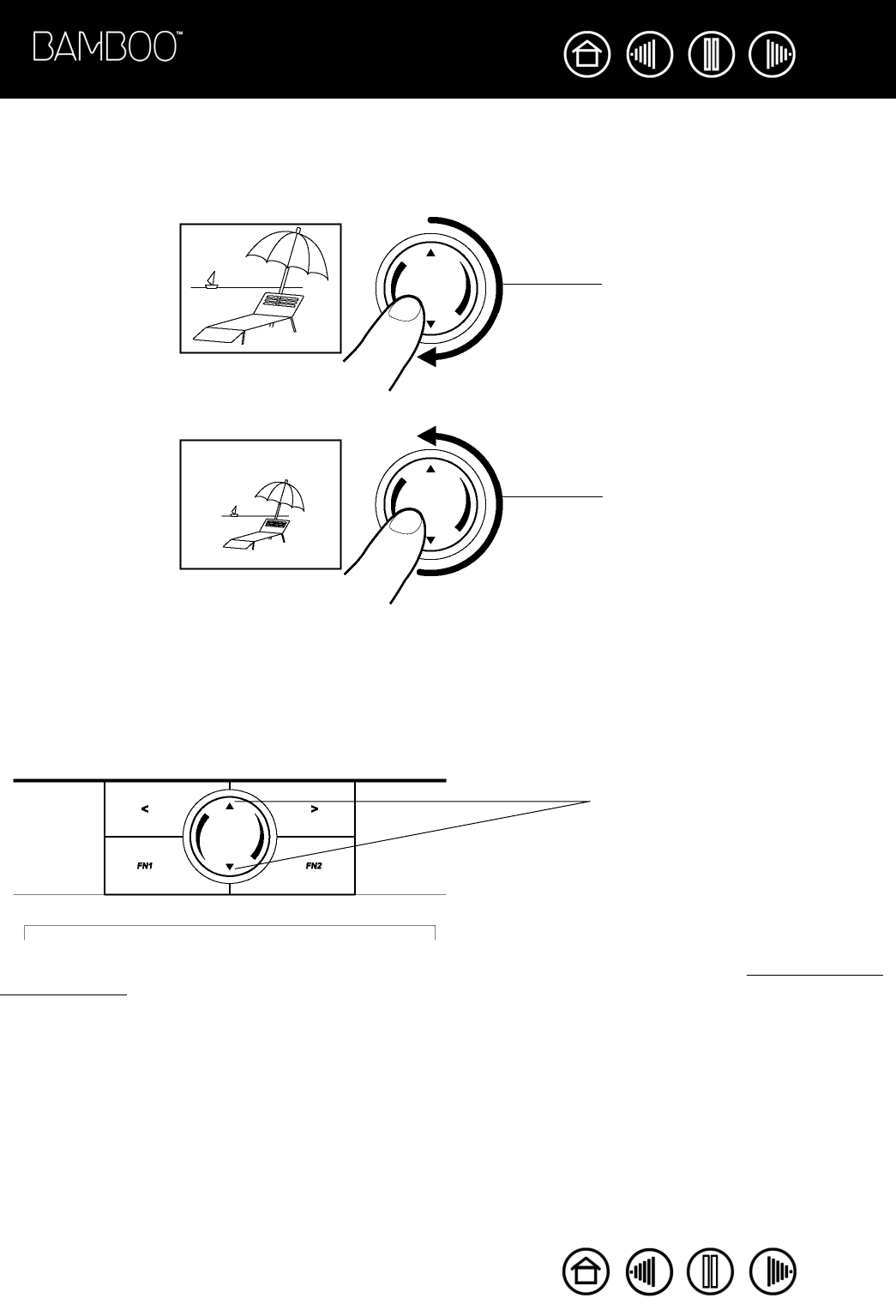 BAMBOO™

<

>

FN1

FN2